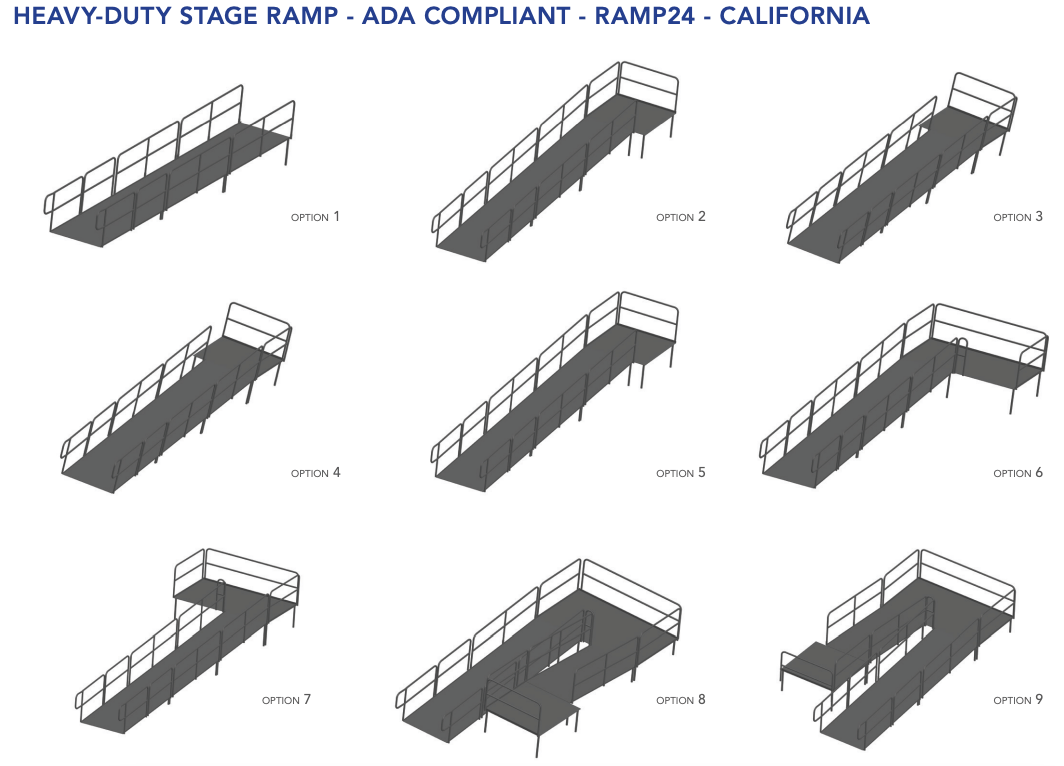 HEAVY-DUTY STAGE RAMP - ADA COMPLIANT - RAMP24 - CALIFORNIA

OPTION 1

OPTION 2

OPTION 3

OPTION 4

OPTION 5

OPTION 6

OPTION 7

OPTION 8

OPTION 9