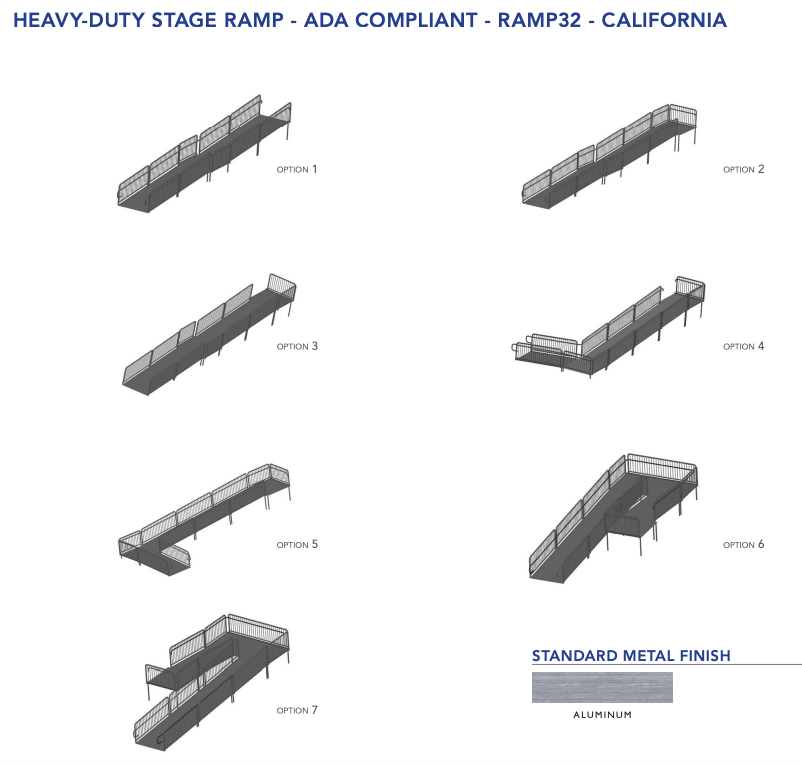 HEAVY-DUTY STAGE RAMP - ADA COMPLIANT - RAMP32 - CALIFORNIA

OPTION 1

OPTION 2

OPTION 3

OPTION 4

OPTION 5

OPTION 6

OPTION 7

STANDARD METAL FINISH

ALUMINUM