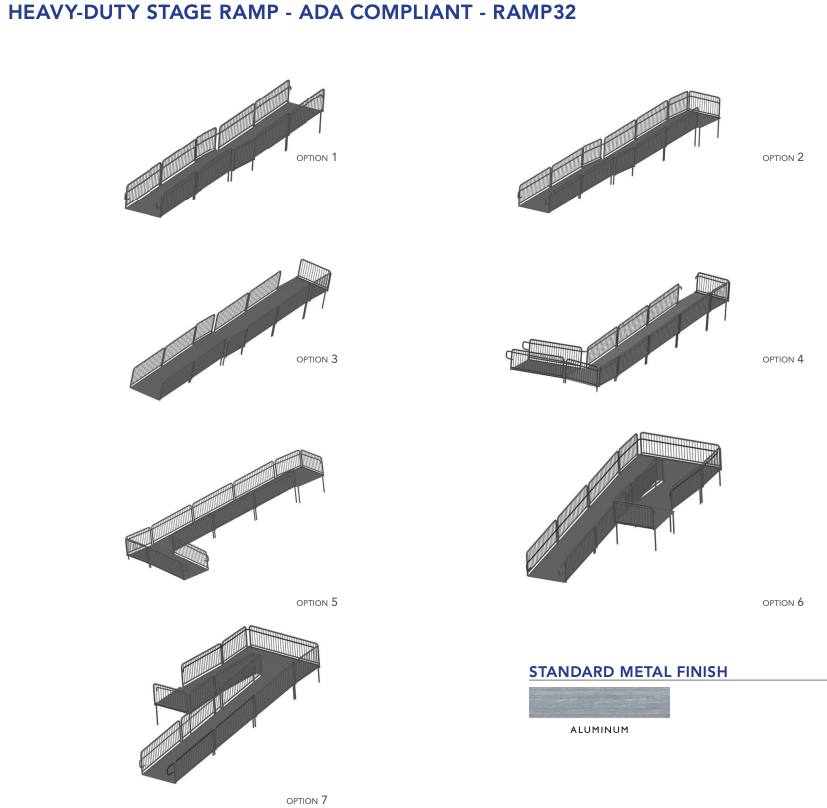 HEAVY-DUTY STAGE RAMP - ADA COMPLIANT - RAMP32

OPTION 1

OPTION 2

OPTION 3

OPTION 4

OPTION 5

OPTION 6

OPTION 7

STANDARD METAL FINISH

ALUMINUM