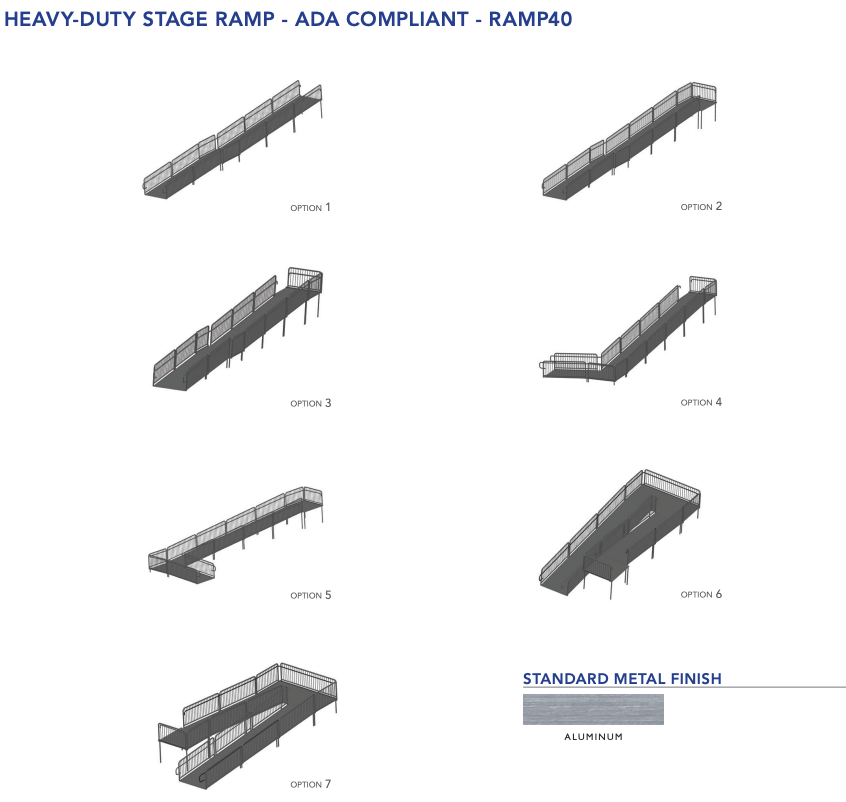 HEAVY-DUTY STAGE RAMP - ADA COMPLIANT - RAMP40

OPTION 1

OPTION 2

OPTION 3

OPTION 4

OPTION 5

OPTION 6

OPTION 7

STANDARD METAL FINISH

ALUMINUM