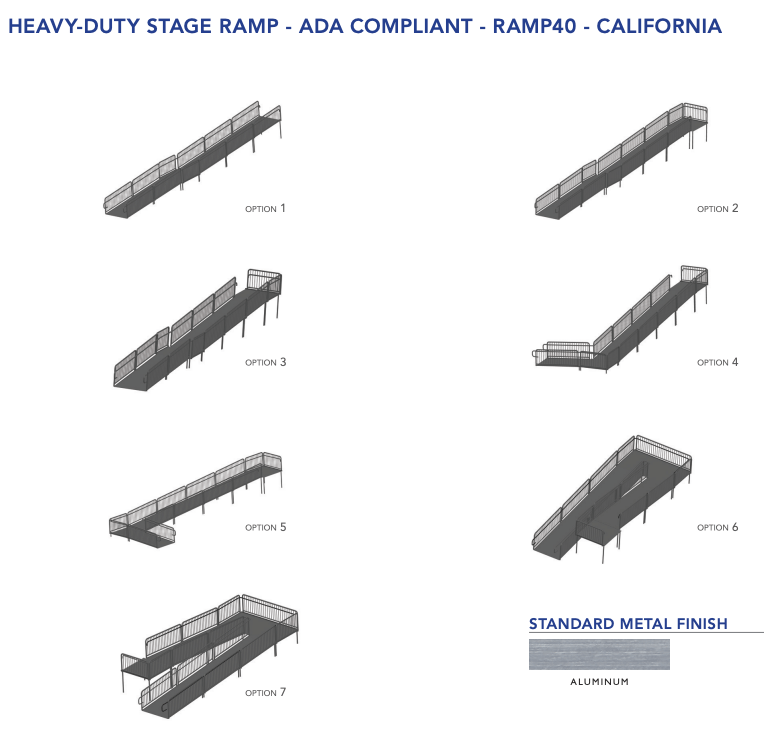 HEAVY-DUTY STAGE RAMP - ADA COMPLIANT - RAMP40 - CALIFORNIA

OPTION 1

OPTION 2

OPTION 3

OPTION 4

OPTION 5

OPTION 6

OPTION 7

STANDARD METAL FINISH

ALUMINUM