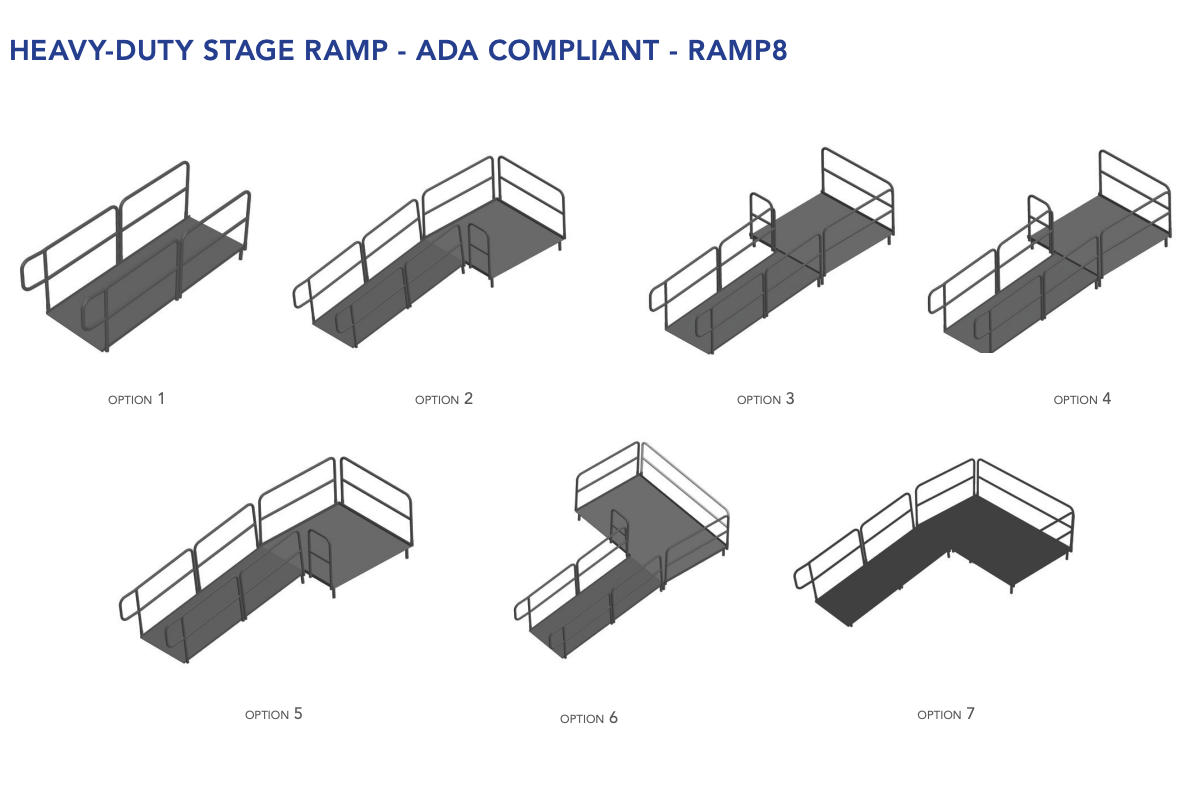 HEAVY-DUTY STAGE RAMP - ADA COMPLIANT - RAMP8

OPTION 1

OPTION 2

OPTION 3

OPTION 4

OPTION 5

OPTION 6

OPTION 7