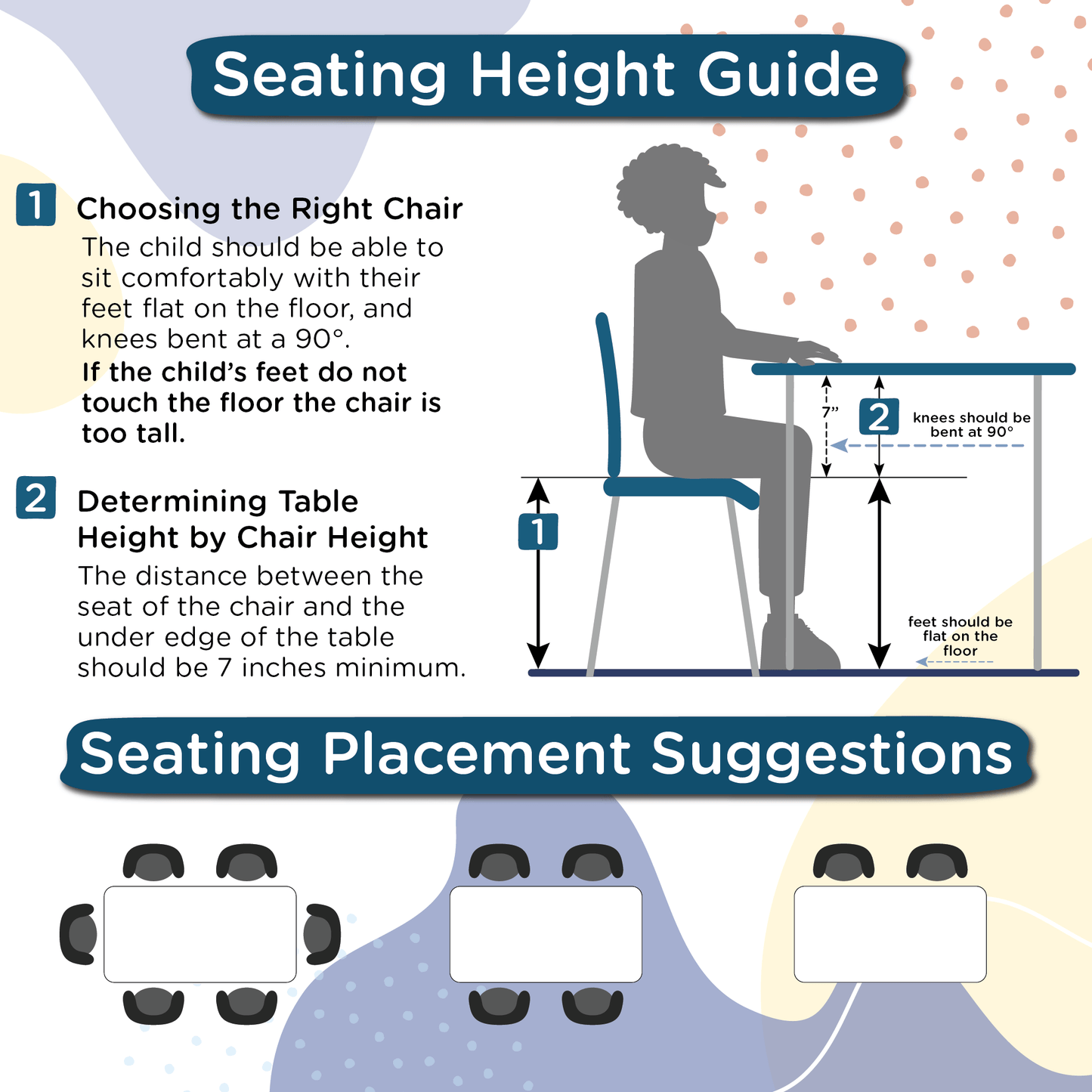 Seating Height Guide

1 Choosing the Right Chair

The child should be able to sit comfortably with their feet flat on the floor, and knees bent at a 90°.
If the child's feet do not touch the floor the chair is too tall.

2 Determining Table Height by Chair Height

The distance between the seat of the chair and the under edge of the table should be 7 inches minimum.

7"

2

knees should be bent at 90°

1

feet should be flat on the floor

Seating Placement Suggestions