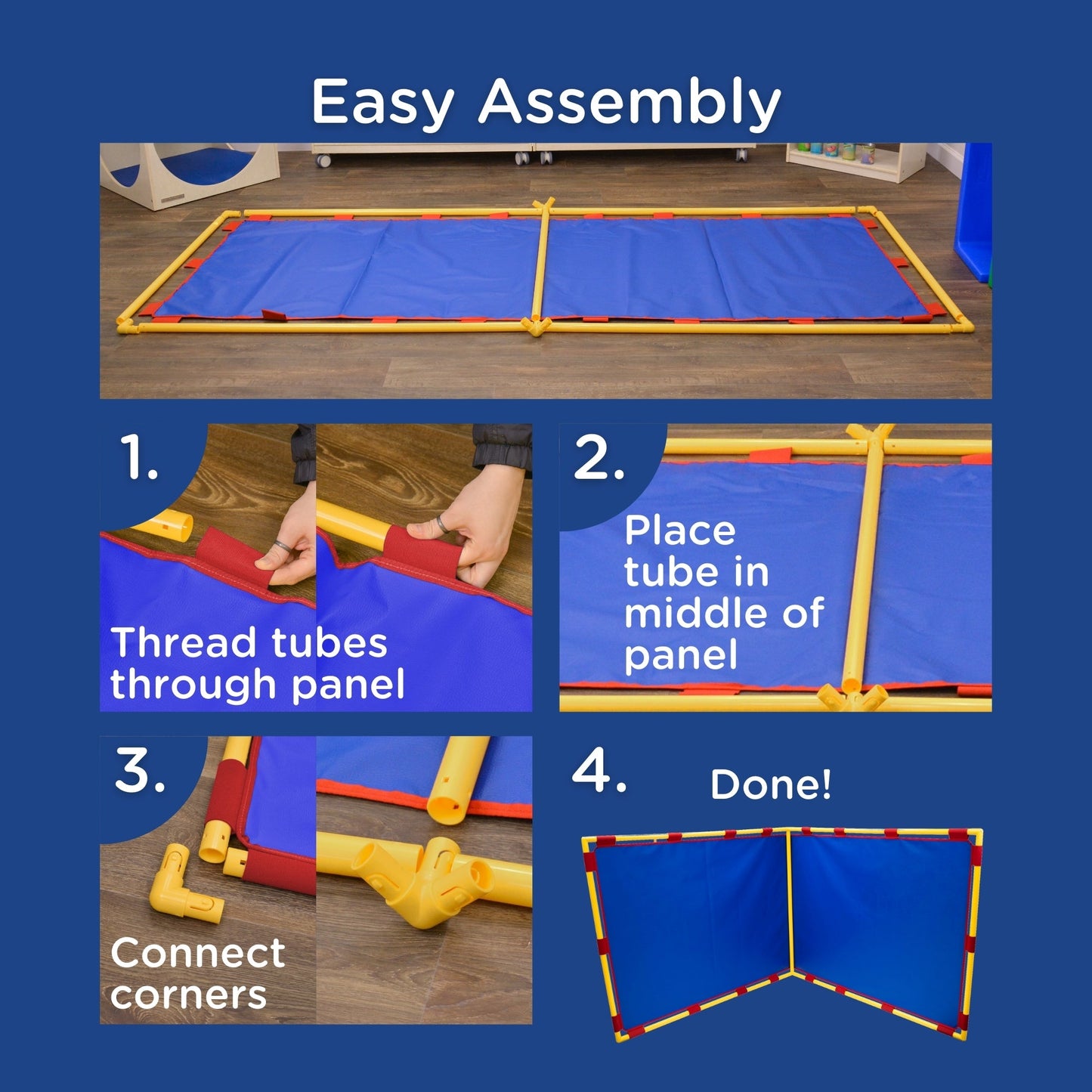 Easy Assembly

1.

Thread tubes through panel

2.

Place tube in middle of panel

3.

Connect corners

4.

Done!