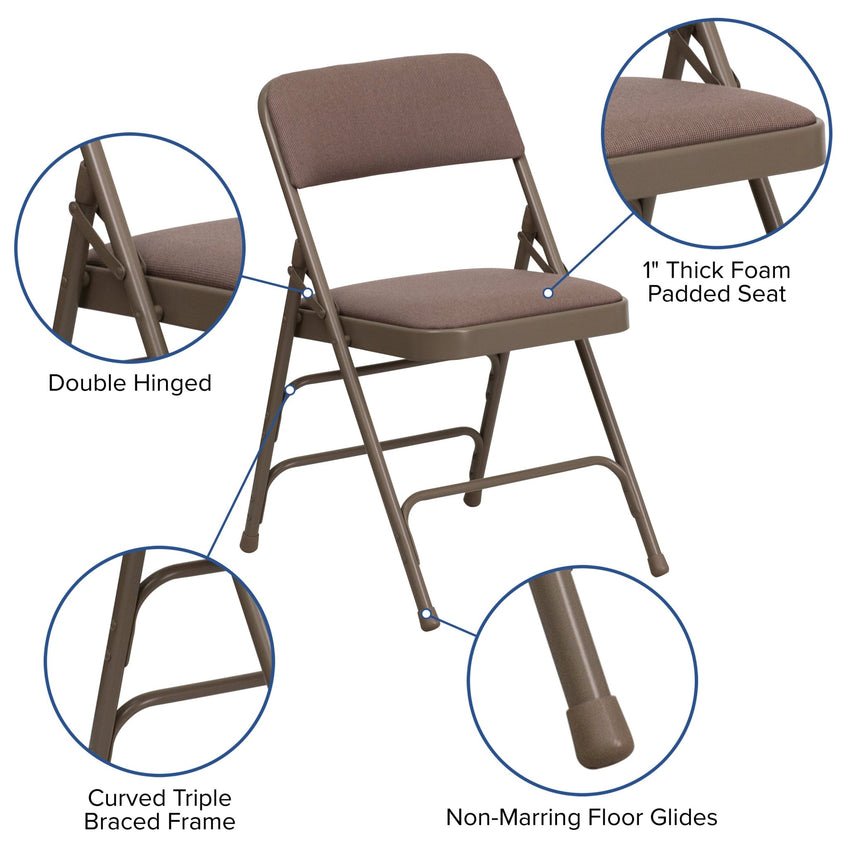 1" Thick Foam Padded Seat

Double Hinged

Curved Triple Braced Frame

Non-Marring Floor Glides