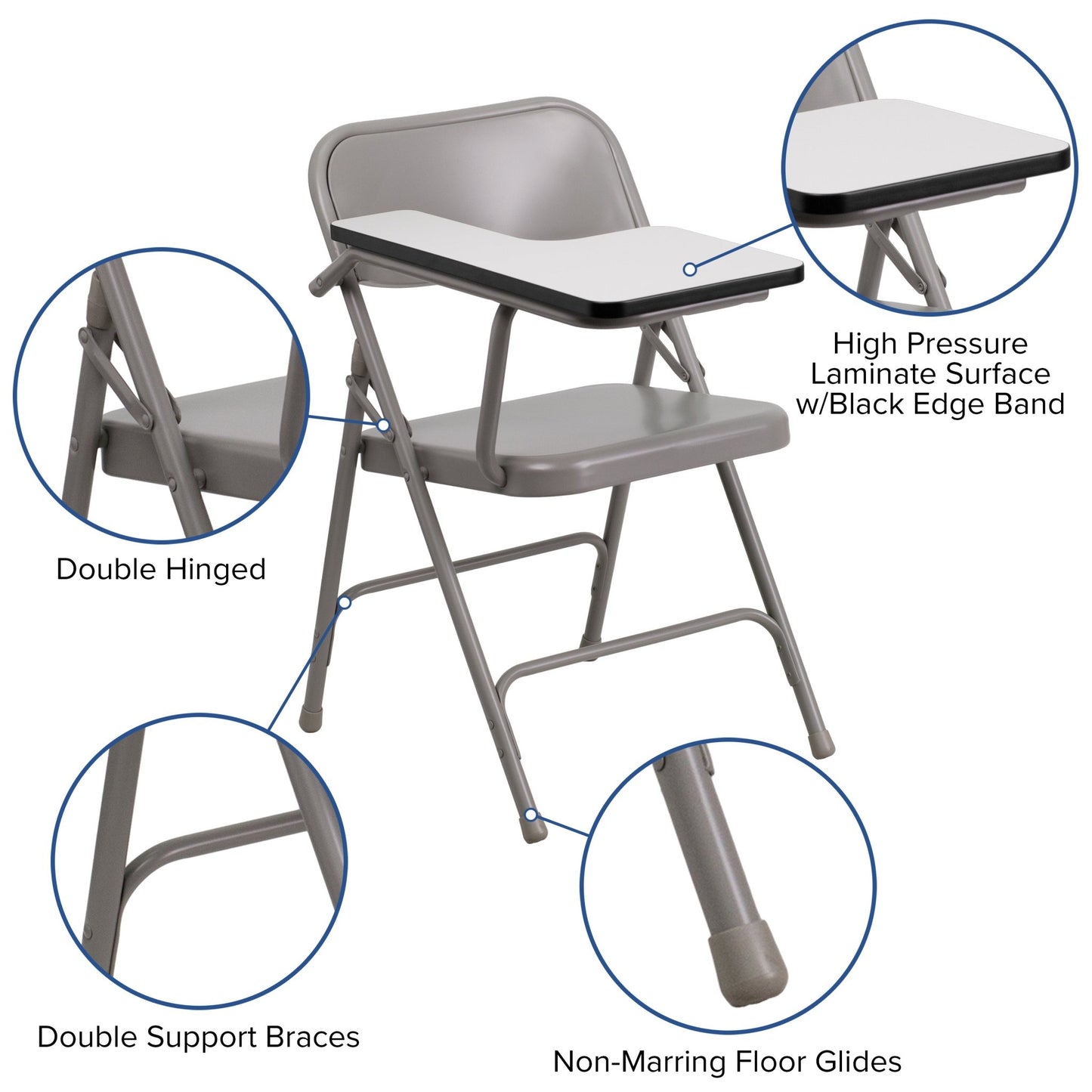 High Pressure Laminate Surface w/Black Edge Band

Double Hinged

Double Support Braces

Non-Marring Floor Glides