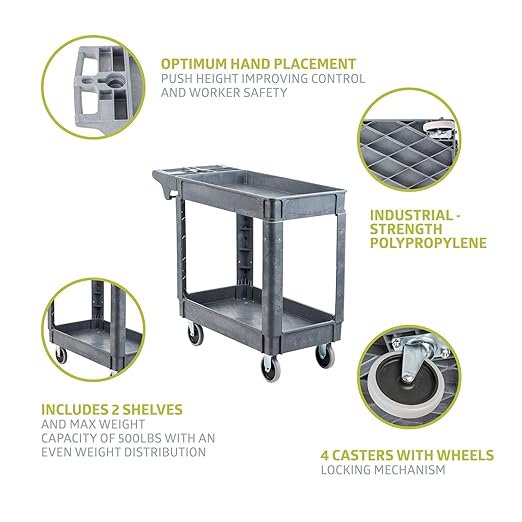 OPTIMUM HAND PLACEMENT
PUSH HEIGHT IMPROVING CONTROL AND WORKER SAFETY

INDUSTRIAL - STRENGTH POLYPROPYLENE

INCLUDES 2 SHELVES
AND MAX WEIGHT CAPACITY OF 500LBS WITH AN EVEN WEIGHT DISTRIBUTION

4 CASTERS WITH WHEELS
LOCKING MECHANISM