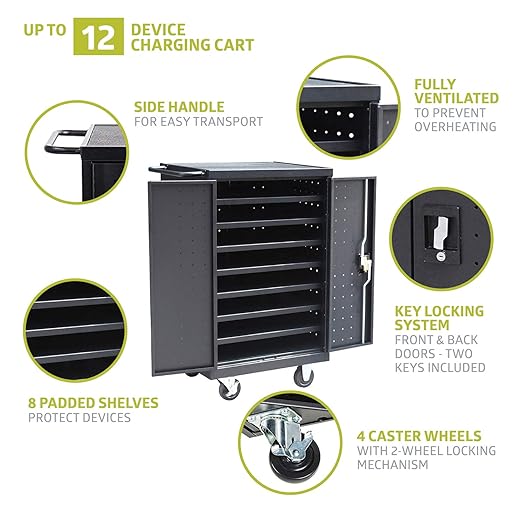 UP TO 12 DEVICE CHARGING CART

SIDE HANDLE
FOR EASY TRANSPORT

FULLY VENTILATED
TO PREVENT OVERHEATING

KEY LOCKING SYSTEM
FRONT & BACK DOORS - TWO KEYS INCLUDED

8 PADDED SHELVES
PROTECT DEVICES

4 CASTER WHEELS
WITH 2-WHEEL LOCKING MECHANISM