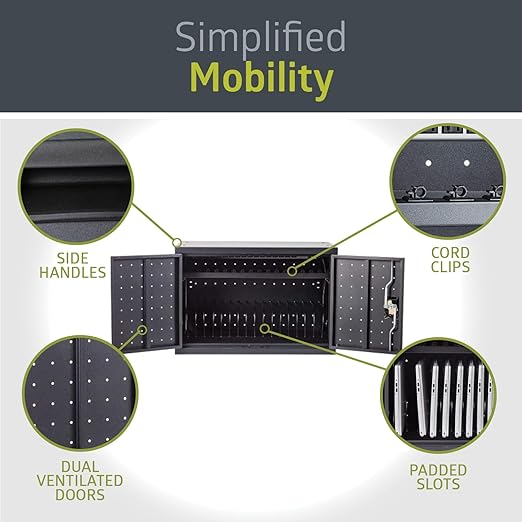 Simplified
Mobility

SIDE HANDLES

CORD CLIPS

DUAL VENTILATED DOORS

PADDED SLOTS