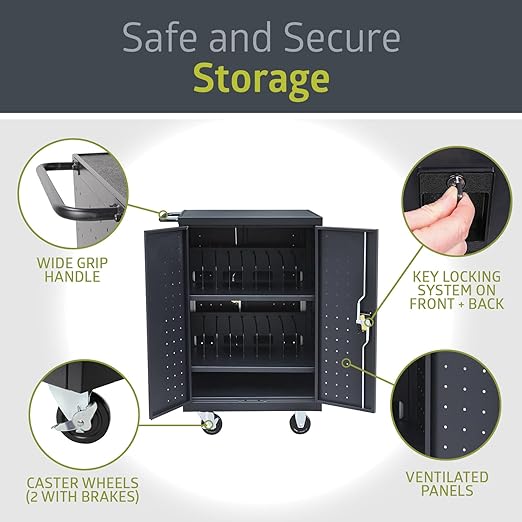 Safe and Secure
Storage

WIDE GRIP HANDLE

KEY LOCKING SYSTEM ON FRONT + BACK

CASTER WHEELS (2 WITH BRAKES)

VENTILATED PANELS