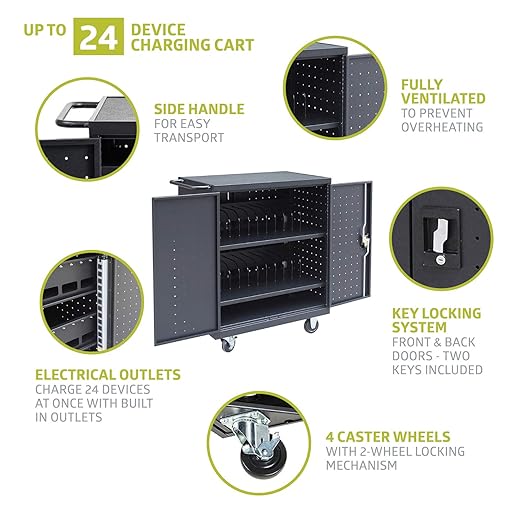 UP TO 24 DEVICE CHARGING CART

SIDE HANDLE
FOR EASY TRANSPORT

FULLY VENTILATED
TO PREVENT OVERHEATING

KEY LOCKING SYSTEM
FRONT & BACK DOORS - TWO KEYS INCLUDED

ELECTRICAL OUTLETS
CHARGE 24 DEVICES AT ONCE WITH BUILT IN OUTLETS

4 CASTER WHEELS
WITH 2-WHEEL LOCKING MECHANISM