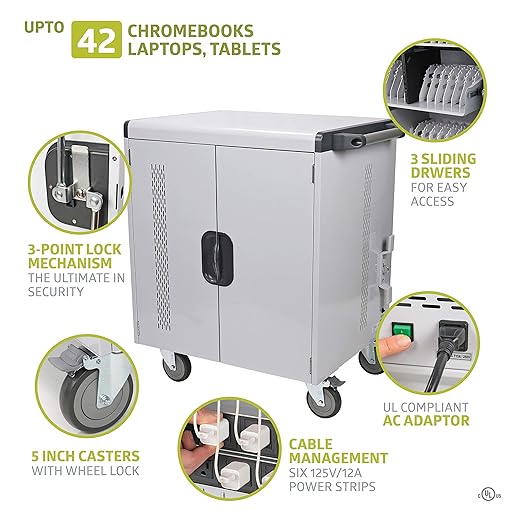 UPTO 42 CHROMEBOOKS LAPTOPS, TABLETS

3 SLIDING DRWERS
FOR EASY ACCESS

3-POINT LOCK MECHANISM
THE ULTIMATE IN SECURITY

UL COMPLIANT
AC ADAPTOR

5 INCH CASTERS
WITH WHEEL LOCK

CABLE MANAGEMENT
SIX 125V/12A POWER STRIPS

c UL us