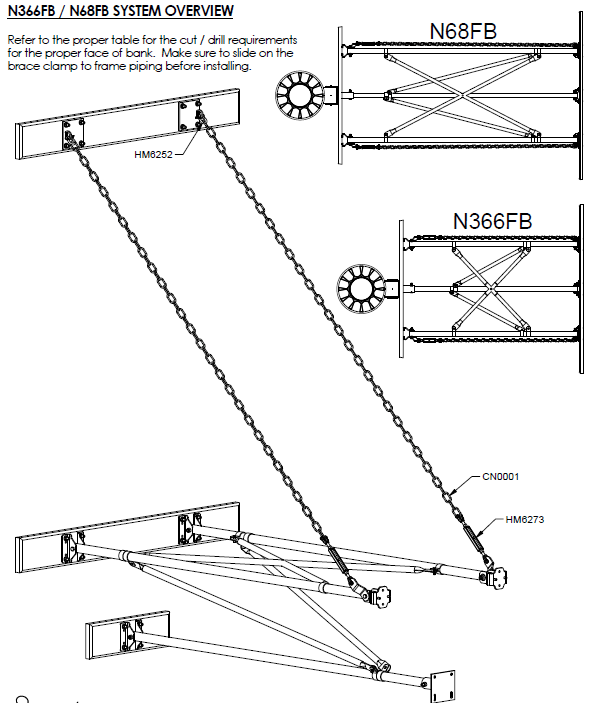 N366FB / N68FB SYSTEM OVERVIEW

Refer to the proper table for the cut / drill requirements for the proper face of bank. Make sure to slide on the brace clamp to frame piping before installing.

N68FB

N366FB

HM6252

CN0001

HM6273