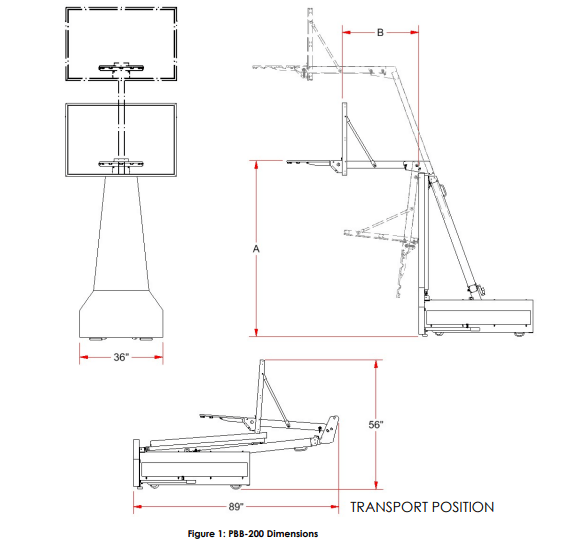 B

A

36"

56"

89"

TRANSPORT POSITION

Figure 1: PBB-200 Dimensions