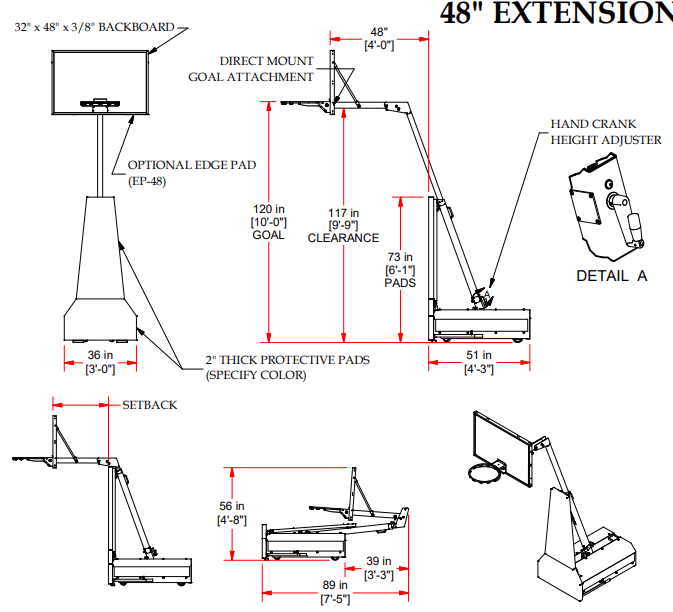 48" EXTENSION

32" x 48" x 3/8" BACKBOARD

48"
[4'-0"]

DIRECT MOUNT
GOAL ATTACHMENT

HAND CRANK
HEIGHT ADJUSTER

OPTIONAL EDGE PAD
(EP-48)

120 in
[10'-0"]
GOAL

117 in
[9'-9"]
CLEARANCE

73 in
[6'-1"]
PADS

DETAIL A

36 in
[3'-0"]

2" THICK PROTECTIVE PADS
(SPECIFY COLOR)

51 in
[4'-3"]

SETBACK

56 in
[4'-8"]

39 in
[3'-3"]

89 in
[7'-5"]