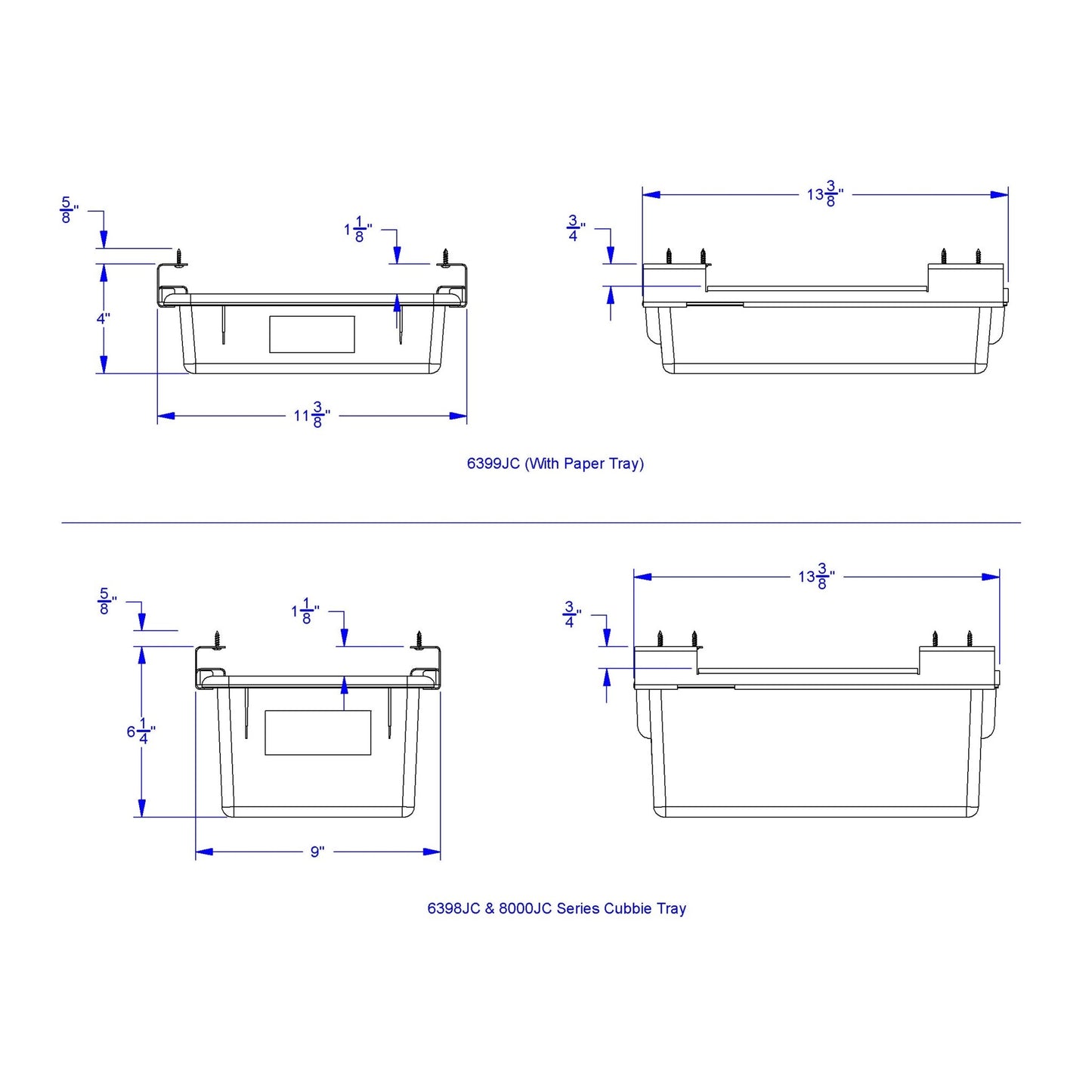 $\frac{5}{8}$"

$1\frac{1}{8}$"

4"

$11\frac{3}{8}$"

$13\frac{3}{8}$"

$\frac{3}{4}$"

6399JC (With Paper Tray)

$\frac{5}{8}$"

$1\frac{1}{8}$"

$6\frac{1}{4}$"

9"

$13\frac{3}{8}$"

$\frac{3}{4}$"

6398JC & 8000JC Series Cubbie Tray