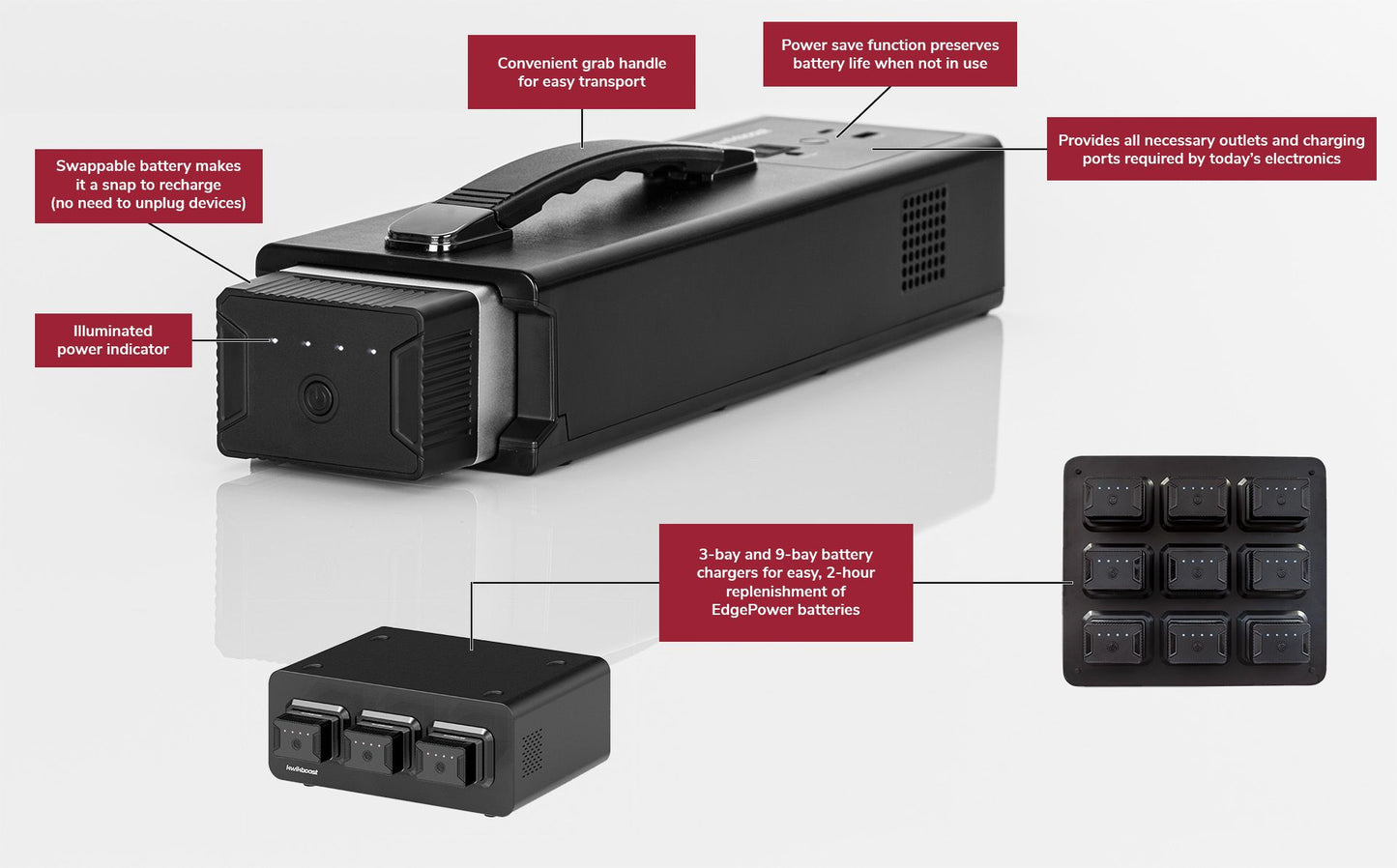 Convenient grab handle for easy transport

Power save function preserves battery life when not in use

Provides all necessary outlets and charging ports required by today's electronics

Swappable battery makes it a snap to recharge (no need to unplug devices)

Illuminated power indicator

3-bay and 9-bay battery chargers for easy, 2-hour replenishment of EdgePower batteries

kwikboost