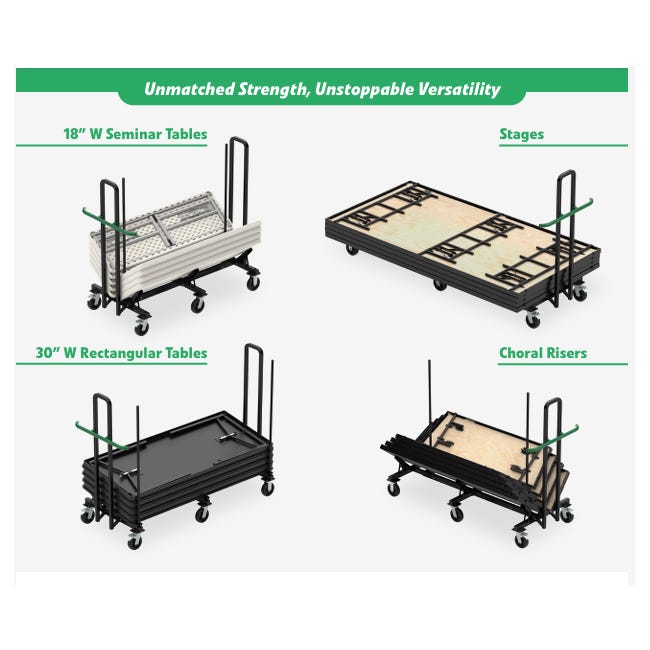 Unmatched Strength, Unstoppable Versatility

18" W Seminar Tables

Stages

30" W Rectangular Tables

Choral Risers