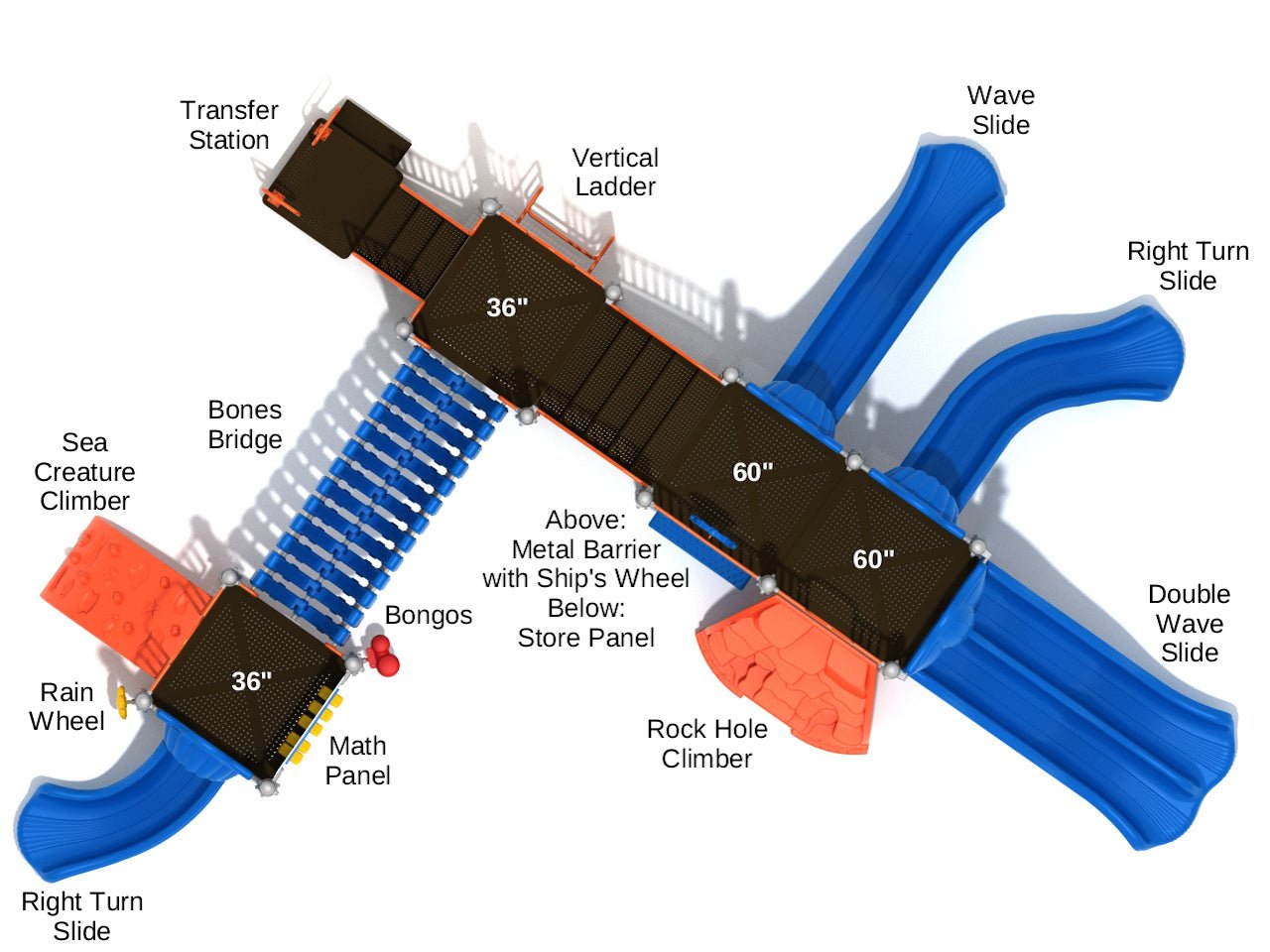 Transfer Station

Vertical Ladder

Wave Slide

Right Turn Slide

36"

Bones Bridge

Sea Creature Climber

60"

60"

Above: Metal Barrier with Ship's Wheel Below: Store Panel

Double Wave Slide

Bongos

36"

Rain Wheel

Math Panel

Rock Hole Climber

Right Turn Slide