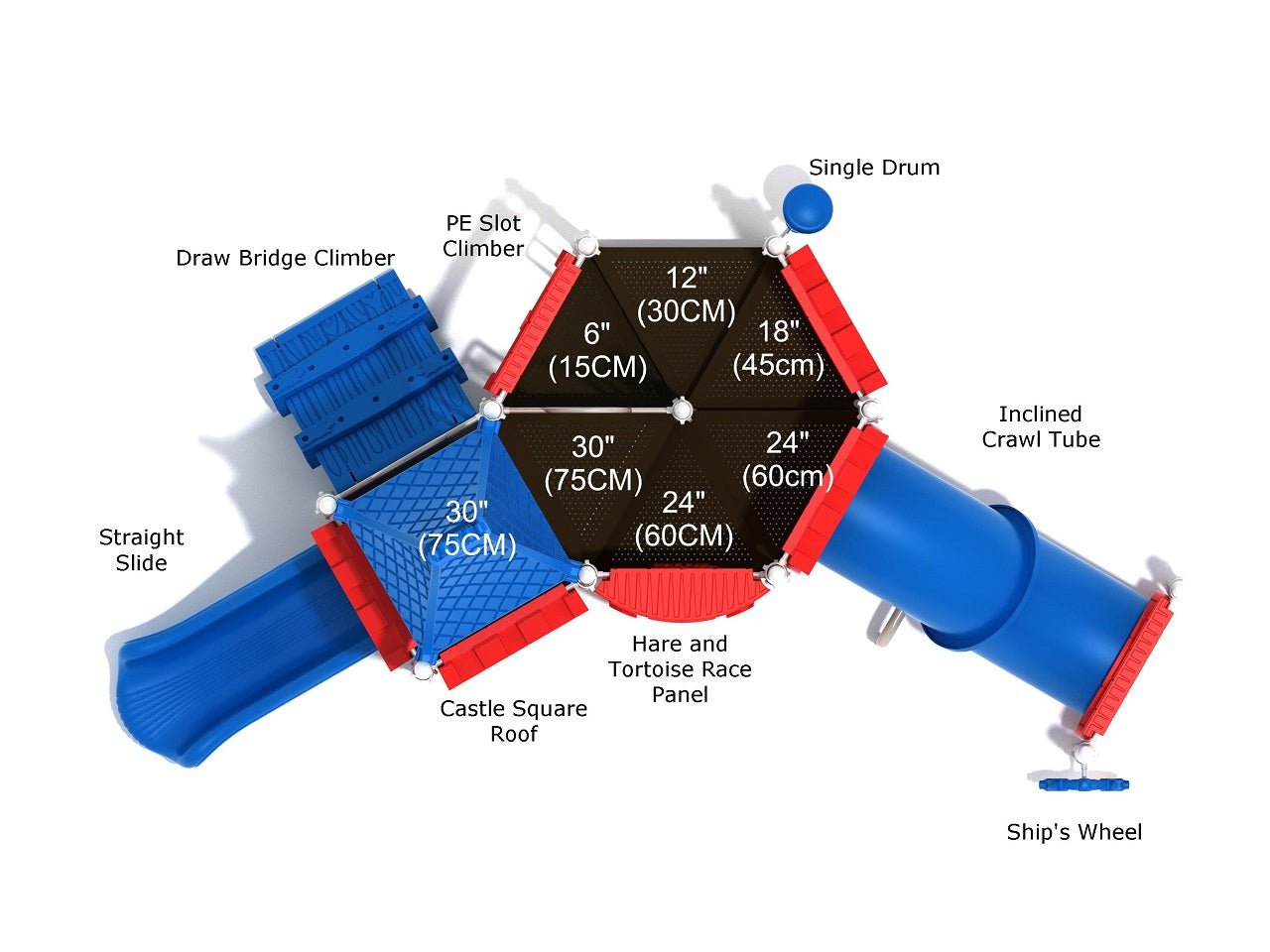 Single Drum

PE Slot Climber

Draw Bridge Climber

12"
(30CM)

6"
(15CM)

18"
(45cm)

Inclined Crawl Tube

30"
(75CM)

24"
(60cm)

24"
(60CM)

30"
(75CM)

Straight Slide

Hare and Tortoise Race Panel

Castle Square Roof

Ship's Wheel