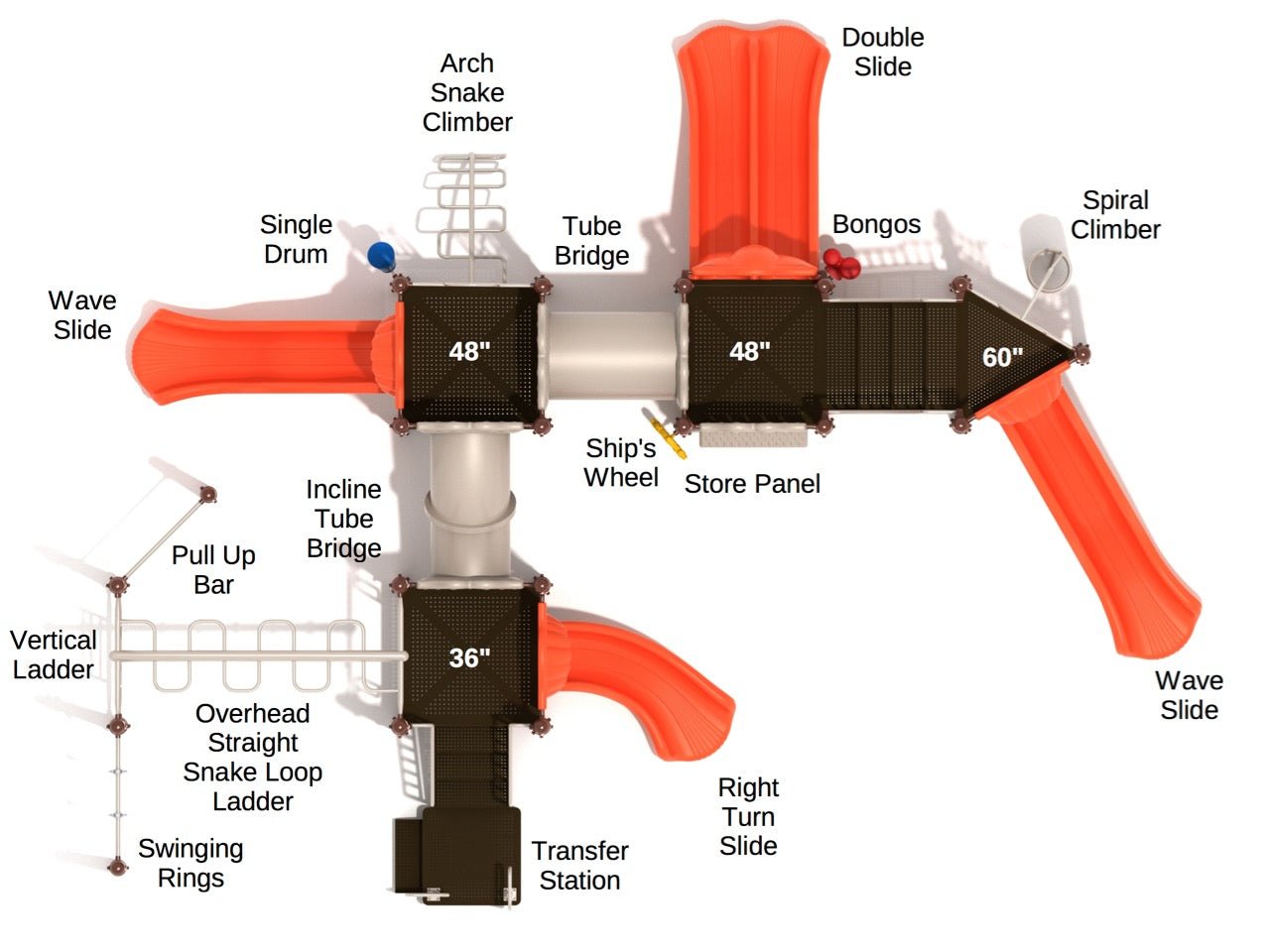 Arch Snake Climber

Double Slide

Single Drum

Tube Bridge

Bongos

Spiral Climber

Wave Slide

48"

48"

60"

Ship's Wheel

Store Panel

Incline Tube Bridge

Pull Up Bar

Vertical Ladder

36"

Overhead Straight Snake Loop Ladder

Wave Slide

Right Turn Slide

Swinging Rings

Transfer Station