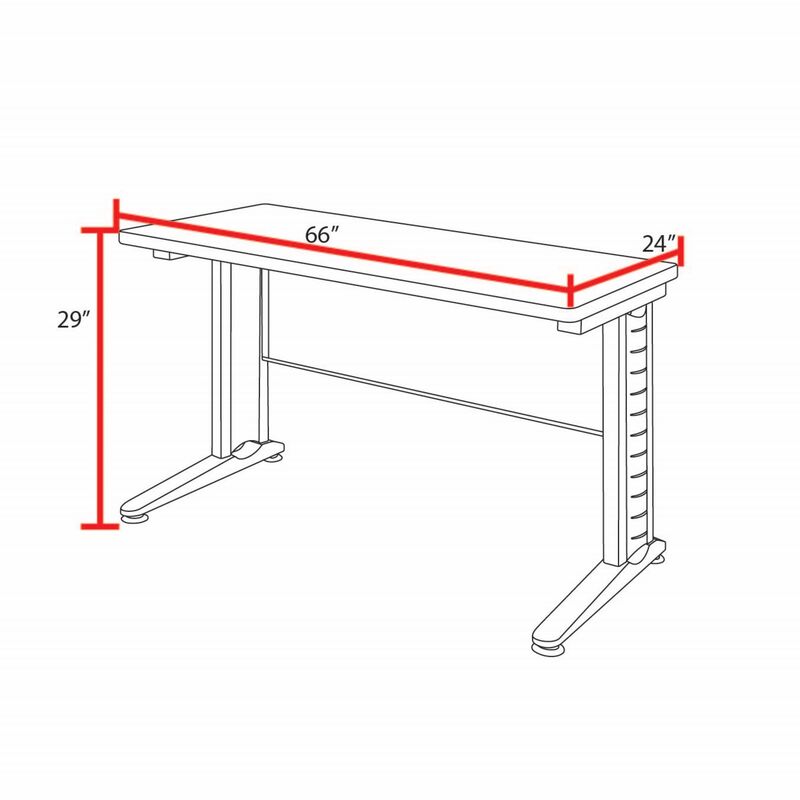 66″
24″
29″