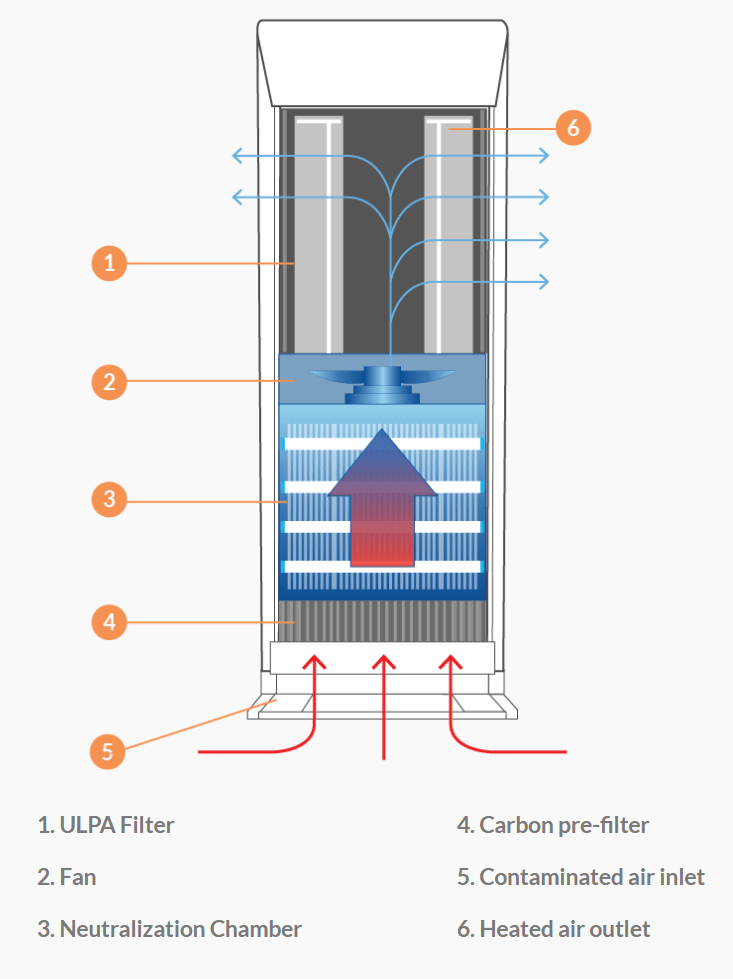 6

1

2

3

4

5

1. ULPA Filter

2. Fan

3. Neutralization Chamber

4. Carbon pre-filter

5. Contaminated air inlet

6. Heated air outlet