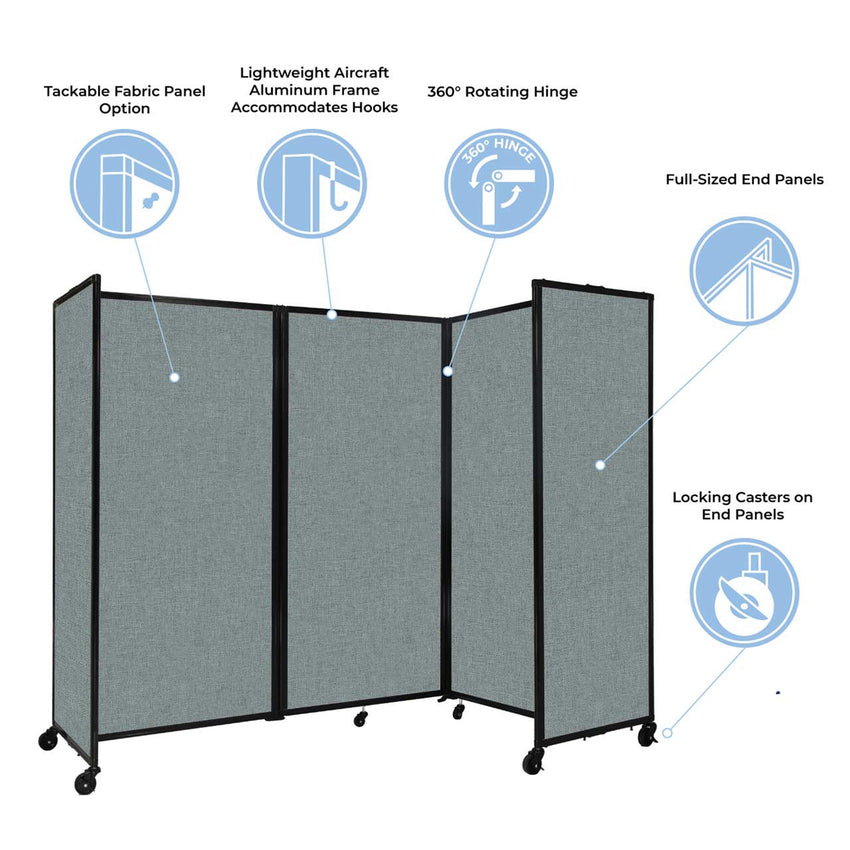 Tackable Fabric Panel Option

Lightweight Aircraft Aluminum Frame Accommodates Hooks

360° Rotating Hinge

360° HINGE

Full-Sized End Panels

Locking Casters on End Panels