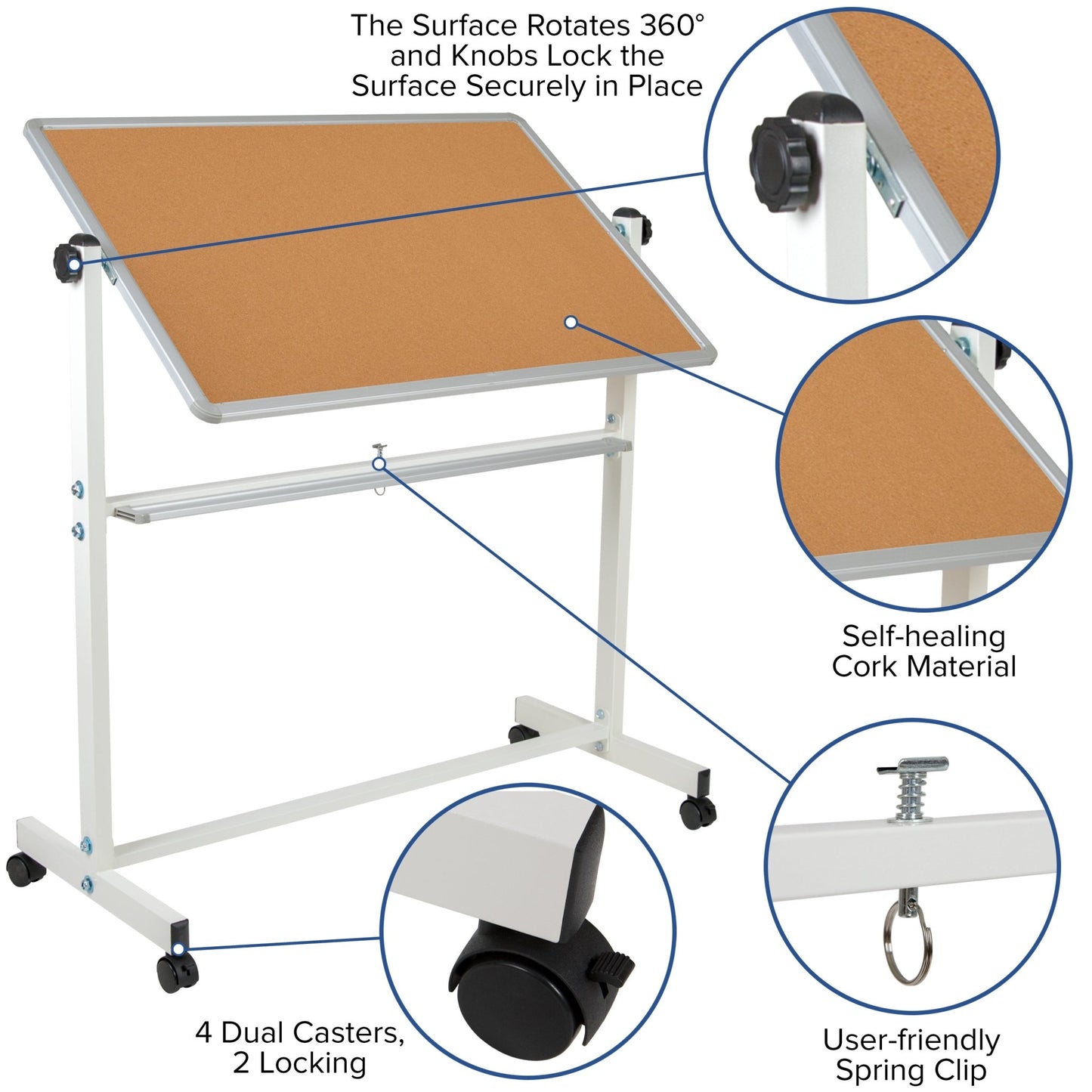 The Surface Rotates 360° and Knobs Lock the Surface Securely in Place

Self-healing Cork Material

4 Dual Casters, 2 Locking

User-friendly Spring Clip