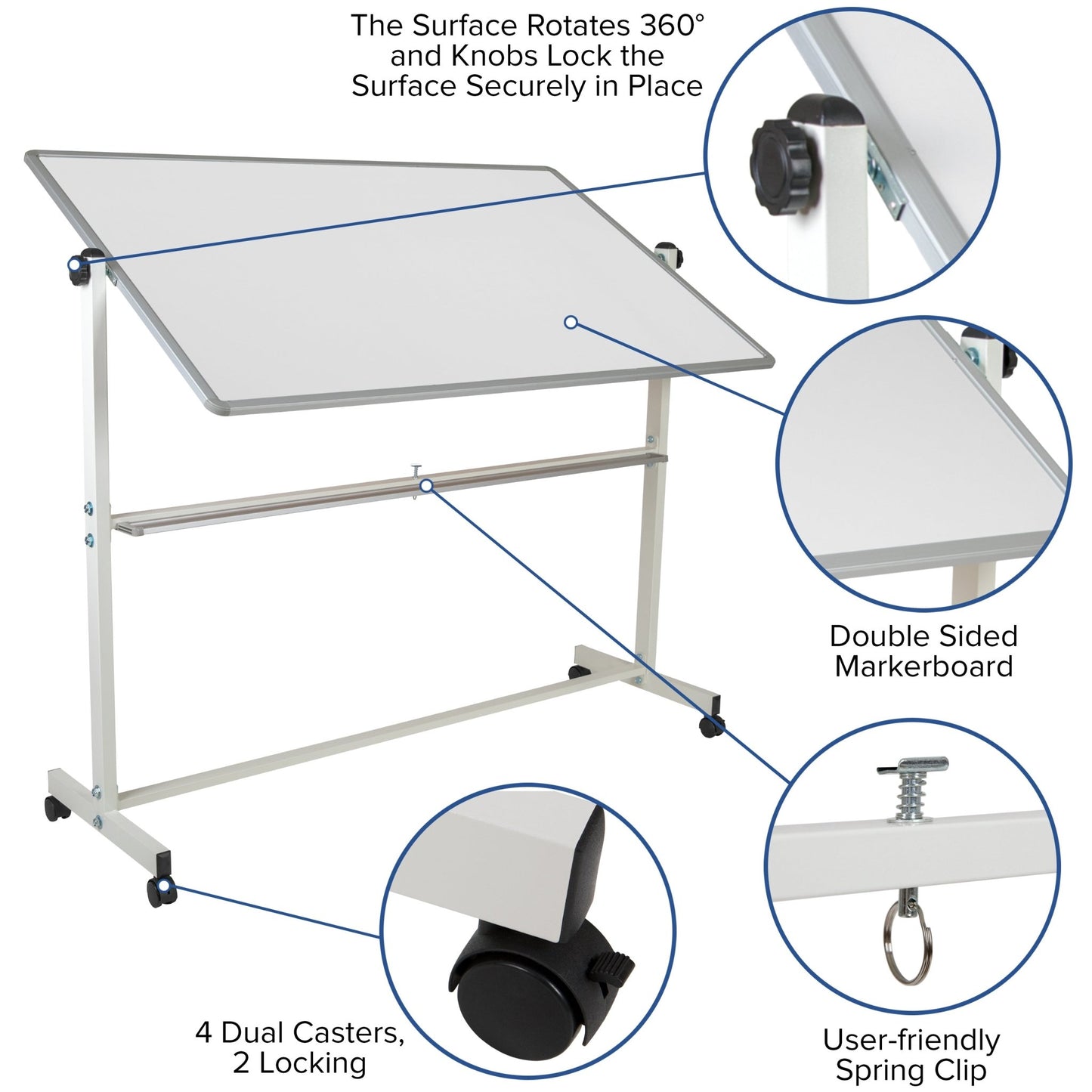 The Surface Rotates 360° and Knobs Lock the Surface Securely in Place

Double Sided Markerboard

4 Dual Casters, 2 Locking

User-friendly Spring Clip