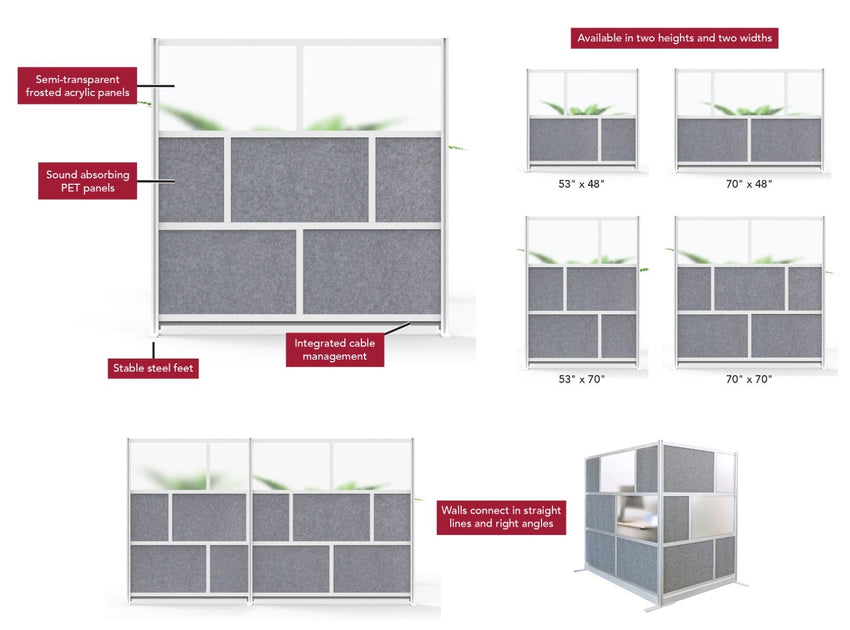 Semi-transparent frosted acrylic panels

Sound absorbing PET panels

Stable steel feet

Integrated cable management

Available in two heights and two widths

53" x 48"

70" x 48"

53" x 70"

70" x 70"

Walls connect in straight lines and right angles