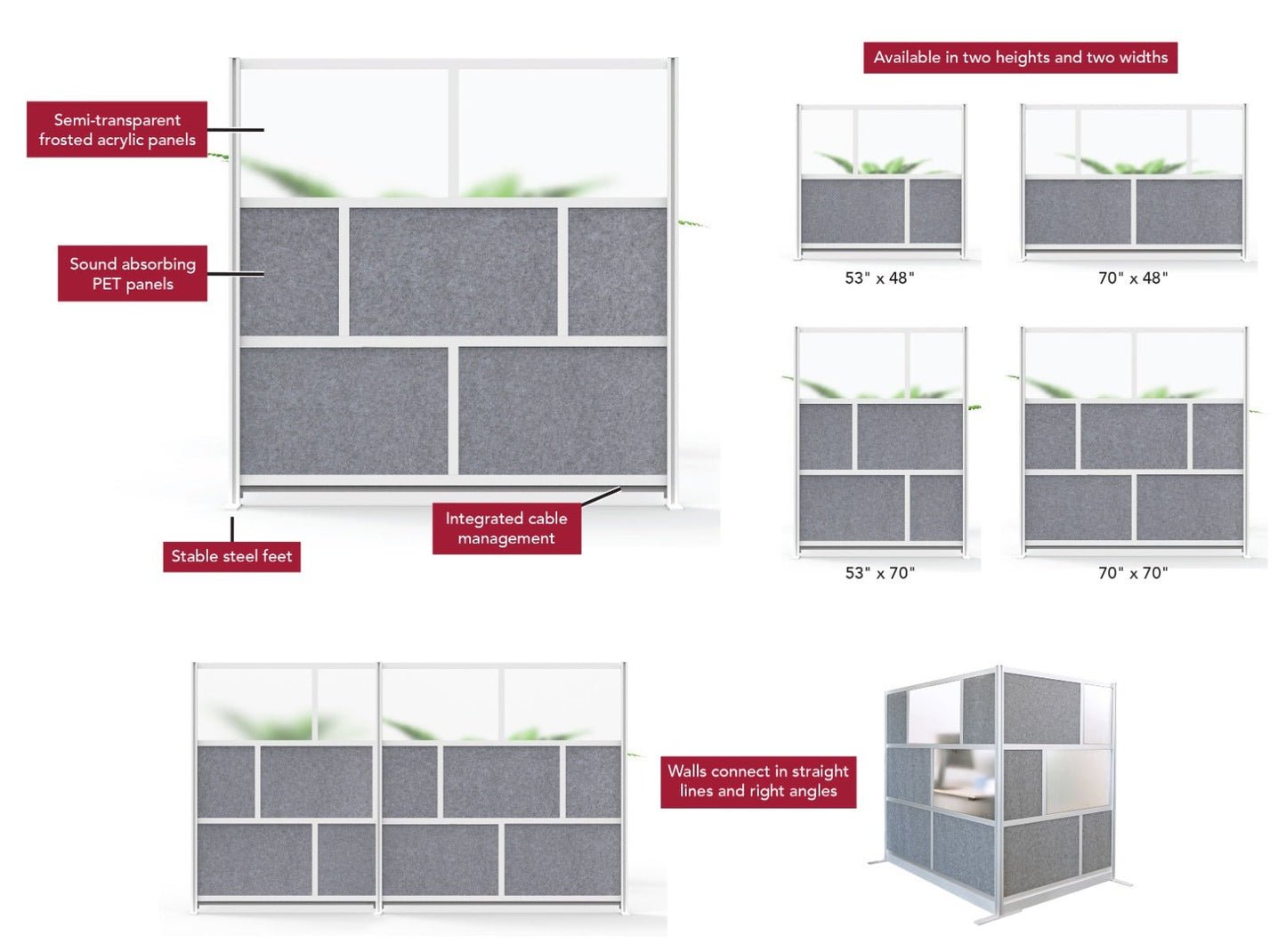 Semi-transparent frosted acrylic panels

Sound absorbing PET panels

Stable steel feet

Integrated cable management

Available in two heights and two widths

53" x 48"

70" x 48"

53" x 70"

70" x 70"

Walls connect in straight lines and right angles