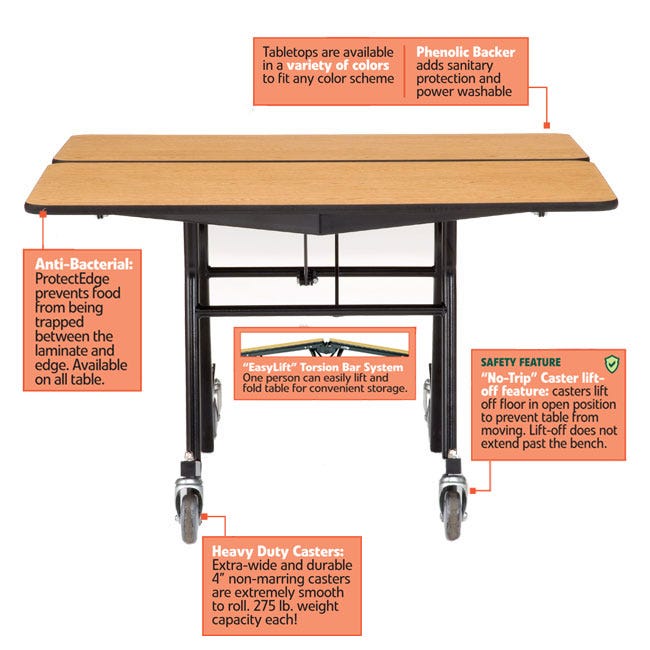 Tabletops are available in a variety of colors to fit any color scheme

Phenolic Backer adds sanitary protection and power washable

Anti-Bacterial: ProtectEdge prevents food from being trapped between the laminate and edge. Available on all table.

"EasyLift" Torsion Bar System
One person can easily lift and fold table for convenient storage.

SAFETY FEATURE
"No-Trip" Caster lift-off feature: casters lift off floor in open position to prevent table from moving. Lift-off does not extend past the bench.

Heavy Duty Casters: Extra-wide and durable 4" non-marring casters are extremely smooth to roll. 275 lb. weight capacity each!