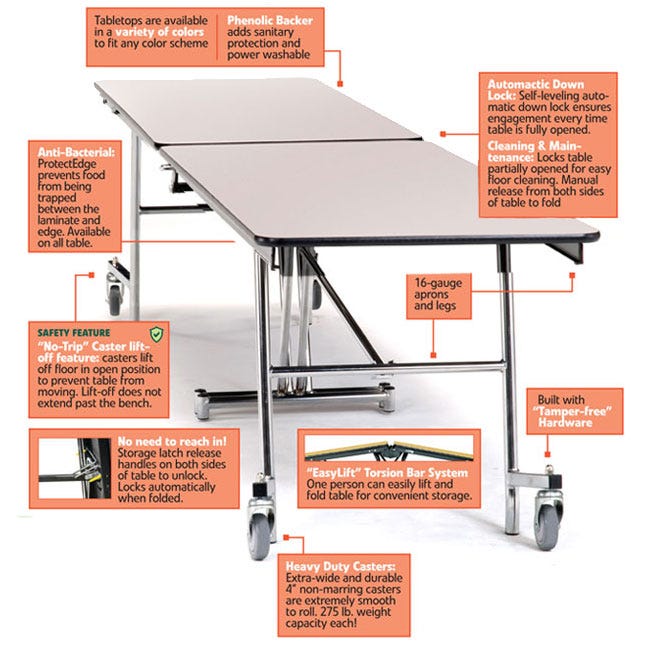 Tabletops are available in a variety of colors to fit any color scheme

Phenolic Backer adds sanitary protection and power washable

Automactic Down Lock: Self-leveling automatic down lock ensures engagement every time table is fully opened.

Cleaning & Maintenance: Locks table partially opened for easy floor cleaning. Manual release from both sides of table to fold

Anti-Bacterial: ProtectEdge prevents food from being trapped between the laminate and edge. Available on all table.

16-gauge aprons and legs

SAFETY FEATURE

"No-Trip" Caster lift-off feature: casters lift off floor in open position to prevent table from moving. Lift-off does not extend past the bench.

Built with "Tamper-free" Hardware

No need to reach in! Storage latch release handles on both sides of table to unlock. Locks automatically when folded.

"EasyLift" Torsion Bar System One person can easily lift and fold table for convenient storage.

Heavy Duty Casters: Extra-wide and durable 4" non-marring casters are extremely smooth to roll. 275 lb. weight capacity each!