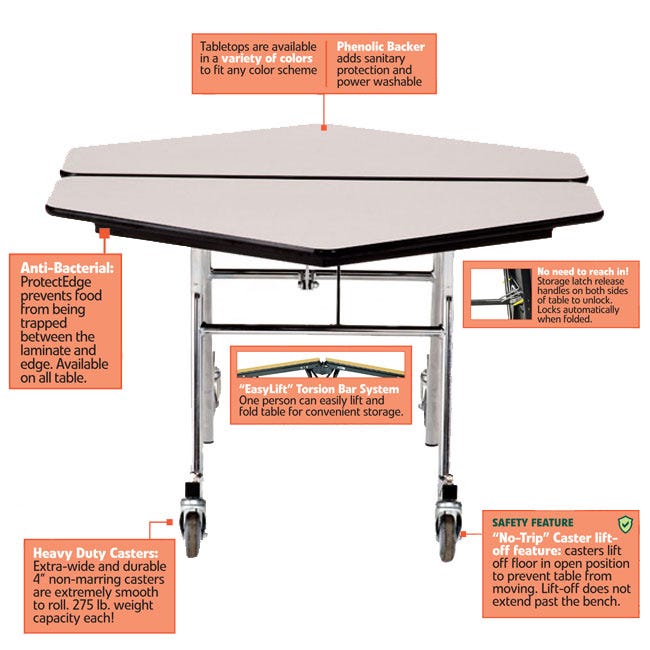 Tabletops are available in a variety of colors to fit any color scheme

Phenolic Backer adds sanitary protection and power washable

Anti-Bacterial: ProtectEdge prevents food from being trapped between the laminate and edge. Available on all table.

No need to reach in! Storage latch release handles on both sides of table to unlock. Locks automatically when folded.

"EasyLift" Torsion Bar System One person can easily lift and fold table for convenient storage.

Heavy Duty Casters: Extra-wide and durable 4" non-marring casters are extremely smooth to roll. 275 lb. weight capacity each!

SAFETY FEATURE

"No-Trip" Caster lift-off feature: casters lift off floor in open position to prevent table from moving. Lift-off does not extend past the bench.