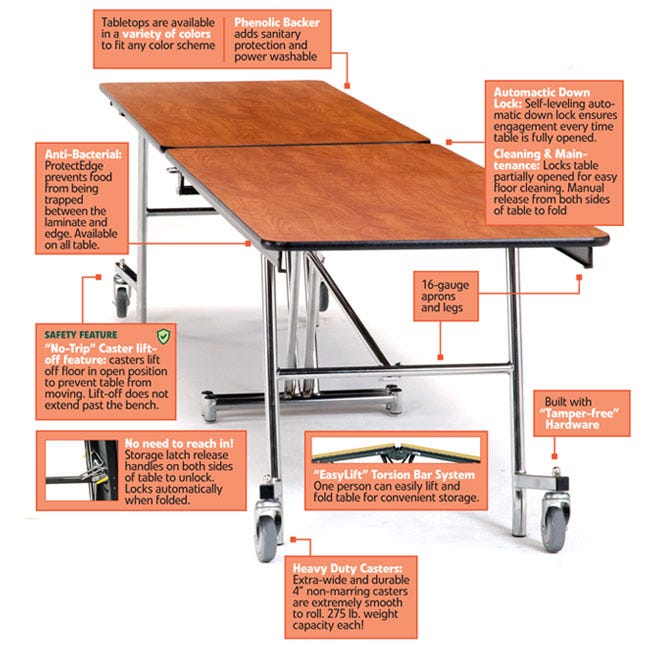 Tabletops are available in a variety of colors to fit any color scheme

Phenolic Backer adds sanitary protection and power washable

Automactic Down Lock: Self-leveling automatic down lock ensures engagement every time table is fully opened.

Cleaning & Maintenance: Locks table partially opened for easy floor cleaning. Manual release from both sides of table to fold

Anti-Bacterial: ProtectEdge prevents food from being trapped between the laminate and edge. Available on all table.

16-gauge aprons and legs

SAFETY FEATURE

"No-Trip" Caster lift-off feature: casters lift off floor in open position to prevent table from moving. Lift-off does not extend past the bench.

Built with "Tamper-free" Hardware

No need to reach in! Storage latch release handles on both sides of table to unlock. Locks automatically when folded.

"EasyLift" Torsion Bar System One person can easily lift and fold table for convenient storage.

Heavy Duty Casters: Extra-wide and durable 4" non-marring casters are extremely smooth to roll. 275 lb. weight capacity each!