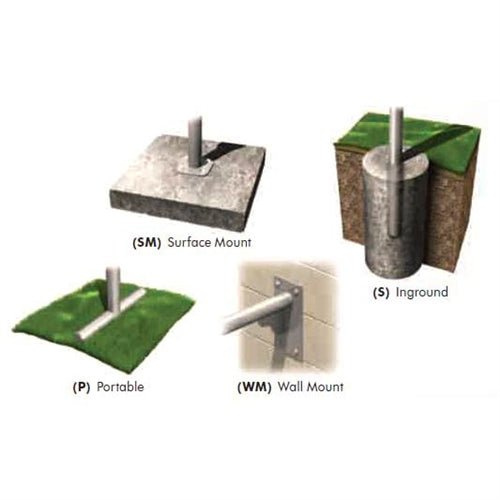 (SM) Surface Mount

(S) Inground

(P) Portable

(WM) Wall Mount