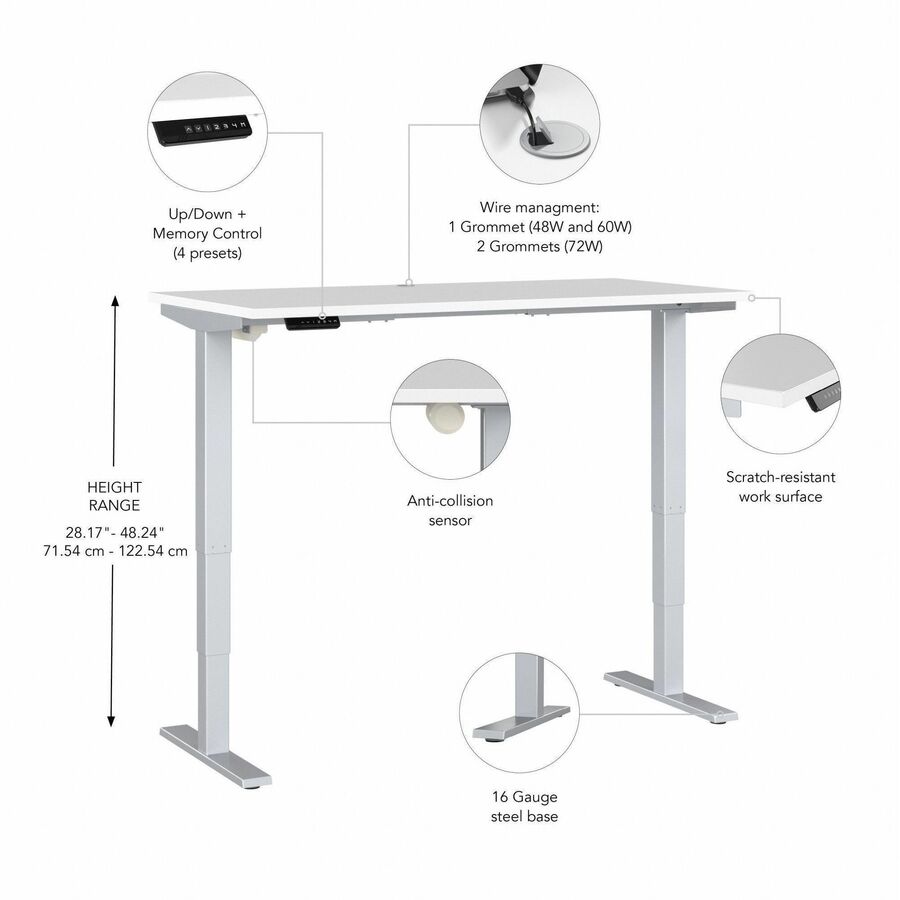 Up/Down + Memory Control (4 presets)

Wire managment:
1 Grommet (48W and 60W)
2 Grommets (72W)

HEIGHT RANGE
28.17"- 48.24"
71.54 cm - 122.54 cm

Anti-collision sensor

Scratch-resistant work surface

16 Gauge steel base