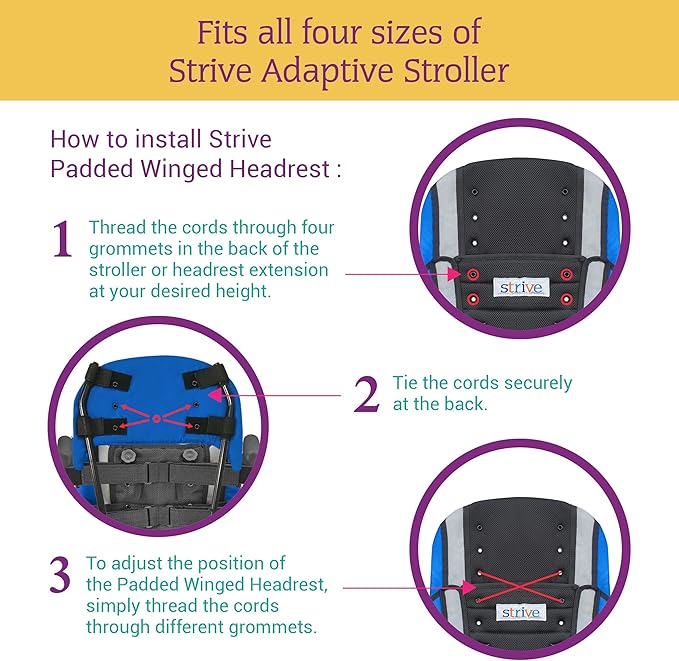 Fits all four sizes of Strive Adaptive Stroller

How to install Strive Padded Winged Headrest :

1 Thread the cords through four grommets in the back of the stroller or headrest extension at your desired height.

strive

2 Tie the cords securely at the back.

3 To adjust the position of the Padded Winged Headrest, simply thread the cords through different grommets.

strive