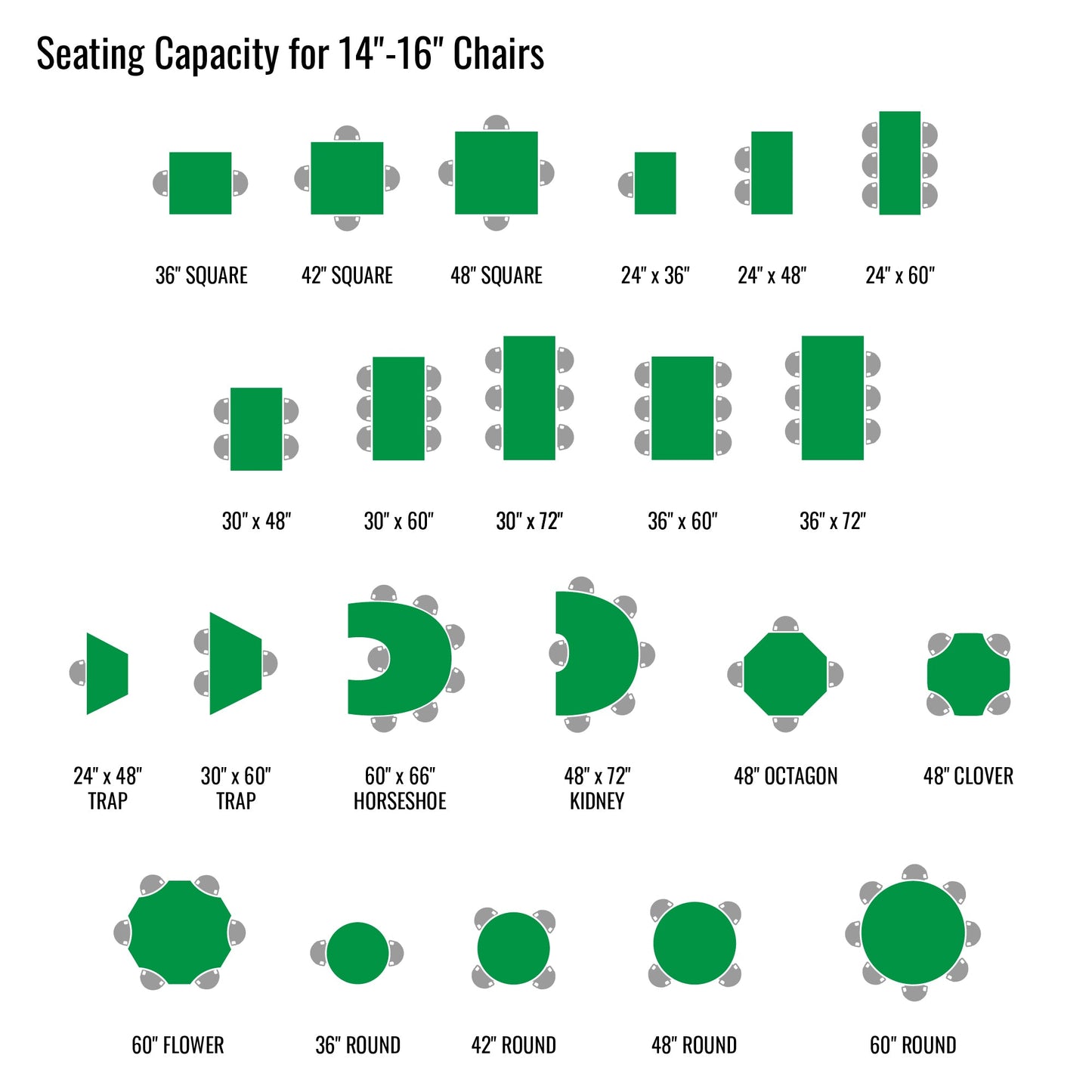 Seating Capacity for 14"-16" Chairs

36" SQUARE

42" SQUARE

48" SQUARE

24" x 36"

24" x 48"

24" x 60"

30" x 48"

30" x 60"

30" x 72"

36" x 60"

36" x 72"

24" x 48" TRAP

30" x 60" TRAP

60" x 66" HORSESHOE

48" x 72" KIDNEY

48" OCTAGON

48" CLOVER

60" FLOWER

36" ROUND

42" ROUND

48" ROUND

60" ROUND