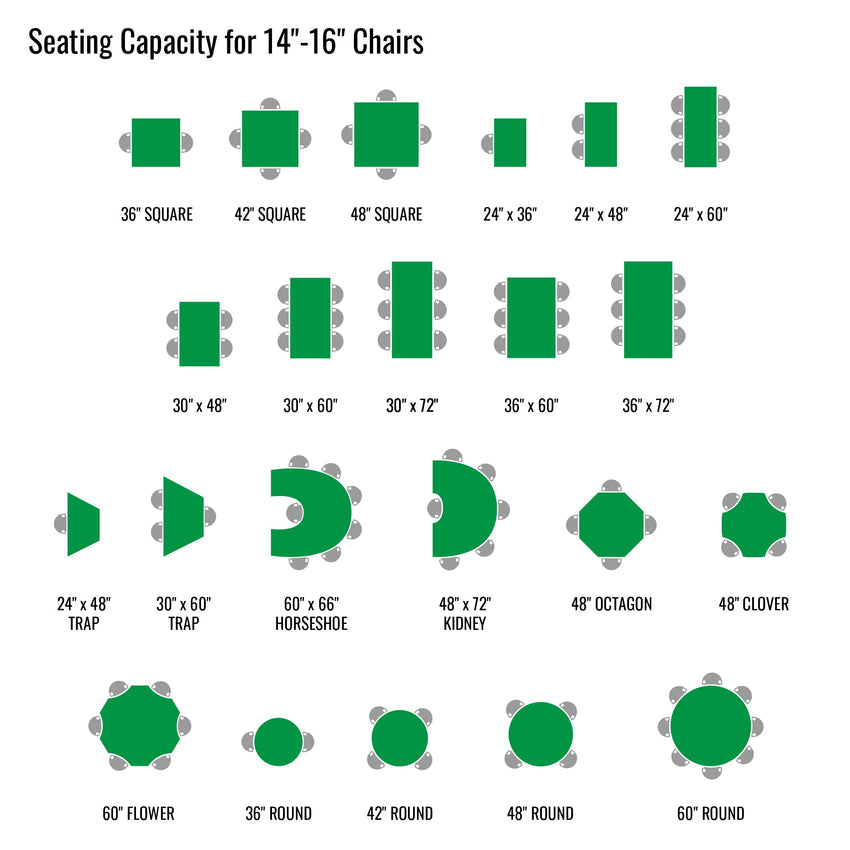 Seating Capacity for 14"-16" Chairs

36" SQUARE

42" SQUARE

48" SQUARE

24" x 36"

24" x 48"

24" x 60"

30" x 48"

30" x 60"

30" x 72"

36" x 60"

36" x 72"

24" x 48" TRAP

30" x 60" TRAP

60" x 66" HORSESHOE

48" x 72" KIDNEY

48" OCTAGON

48" CLOVER

60" FLOWER

36" ROUND

42" ROUND

48" ROUND

60" ROUND