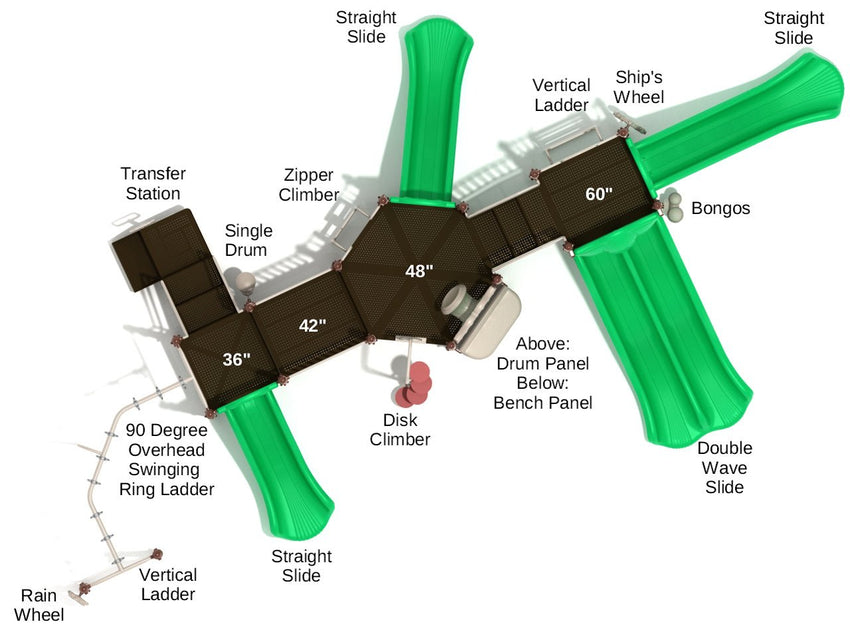 Straight Slide

Straight Slide

Vertical Ladder

Ship's Wheel

Transfer Station

Zipper Climber

60"

Bongos

Single Drum

48"

42"

36"

Above: Drum Panel Below: Bench Panel

Disk Climber

90 Degree Overhead Swinging Ring Ladder

Double Wave Slide

Straight Slide

Vertical Ladder

Rain Wheel