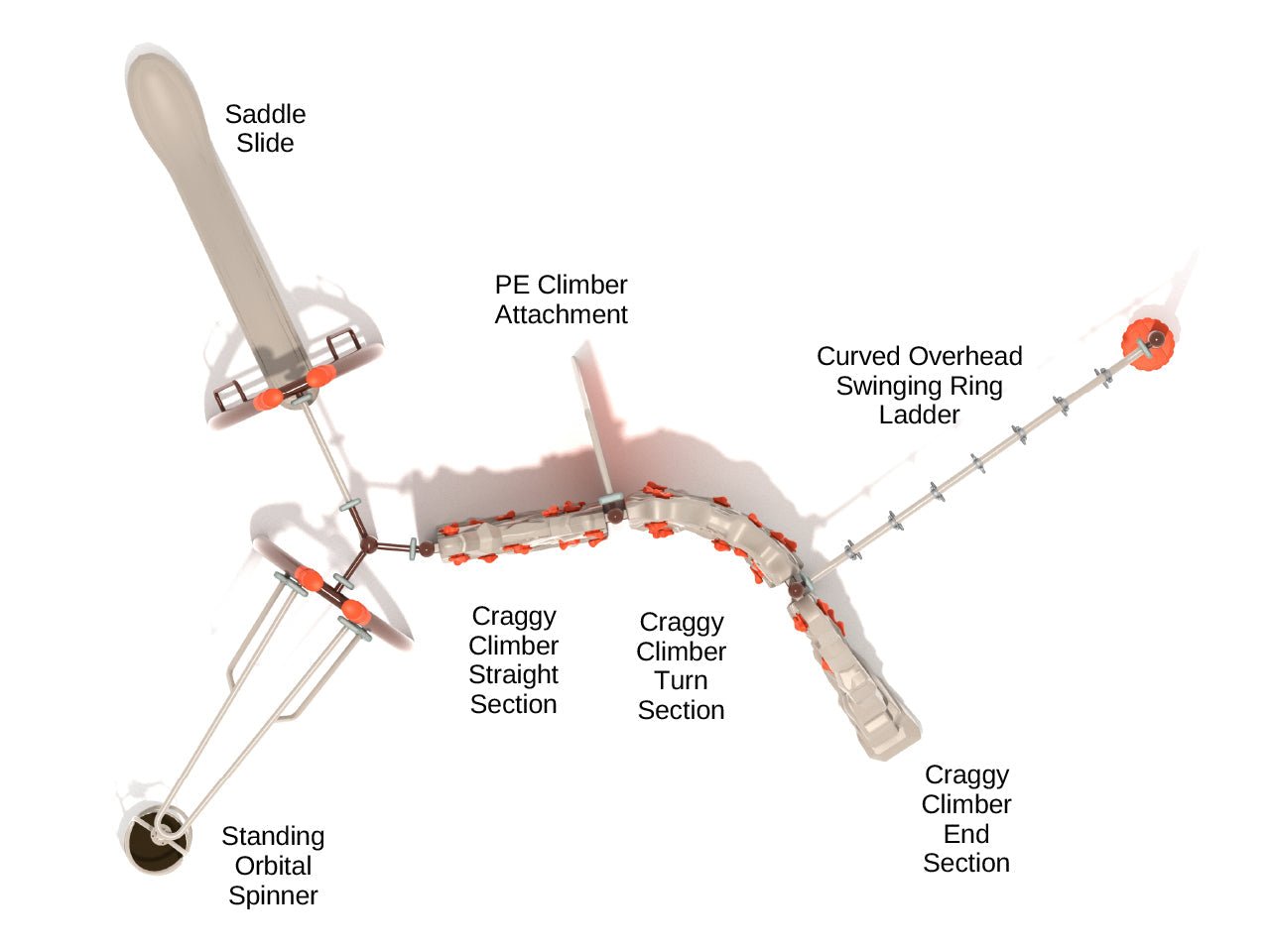 Saddle Slide

PE Climber Attachment

Curved Overhead Swinging Ring Ladder

Craggy Climber Straight Section

Craggy Climber Turn Section

Craggy Climber End Section

Standing Orbital Spinner