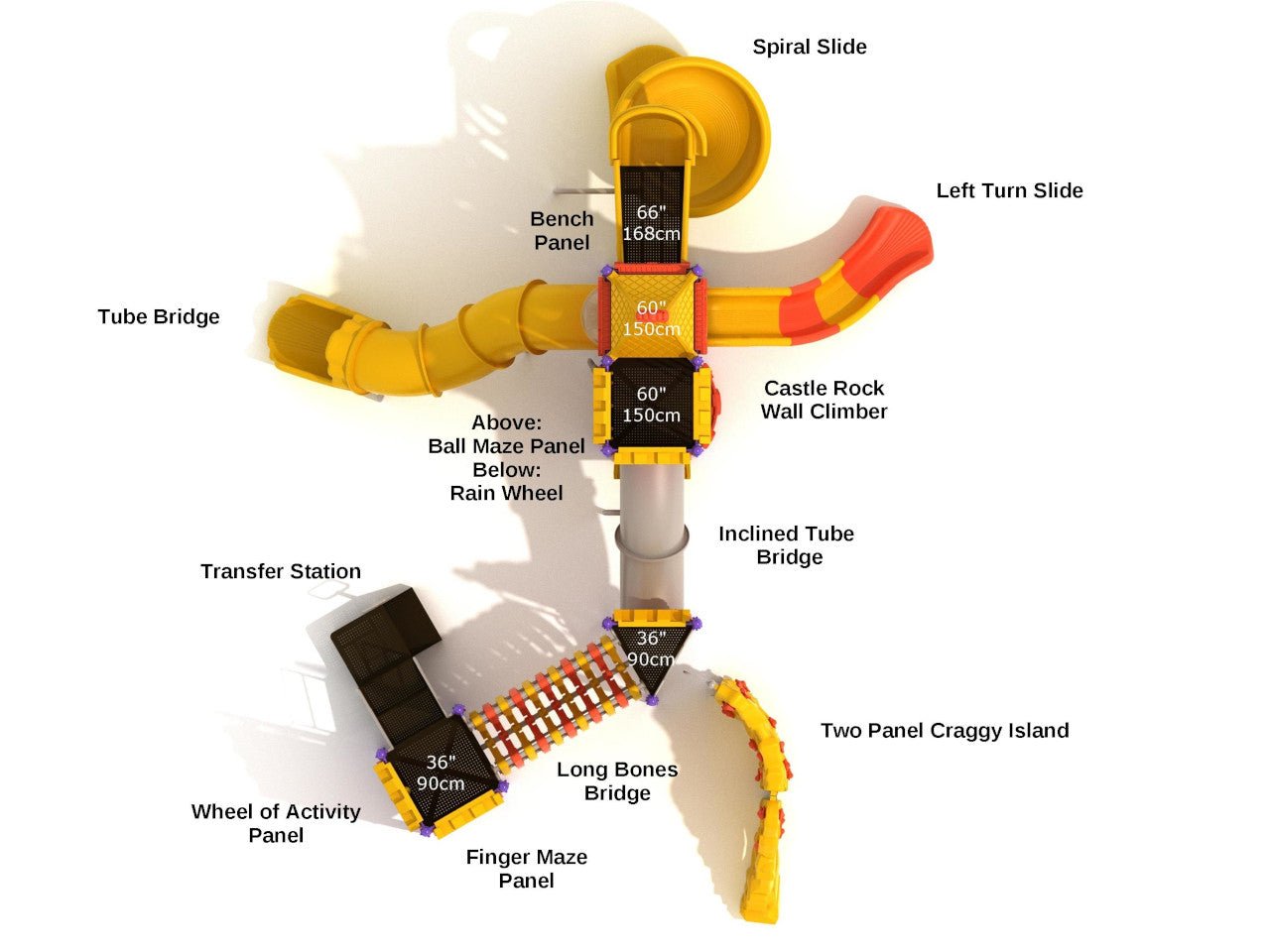 Spiral Slide

Left Turn Slide

Bench Panel

66"
168cm

Tube Bridge

60"
150cm

60"
150cm

Castle Rock Wall Climber

Above:
Ball Maze Panel
Below:
Rain Wheel

Inclined Tube Bridge

Transfer Station

36"
90cm

Two Panel Craggy Island

36"
90cm

Long Bones Bridge

Wheel of Activity Panel

Finger Maze Panel