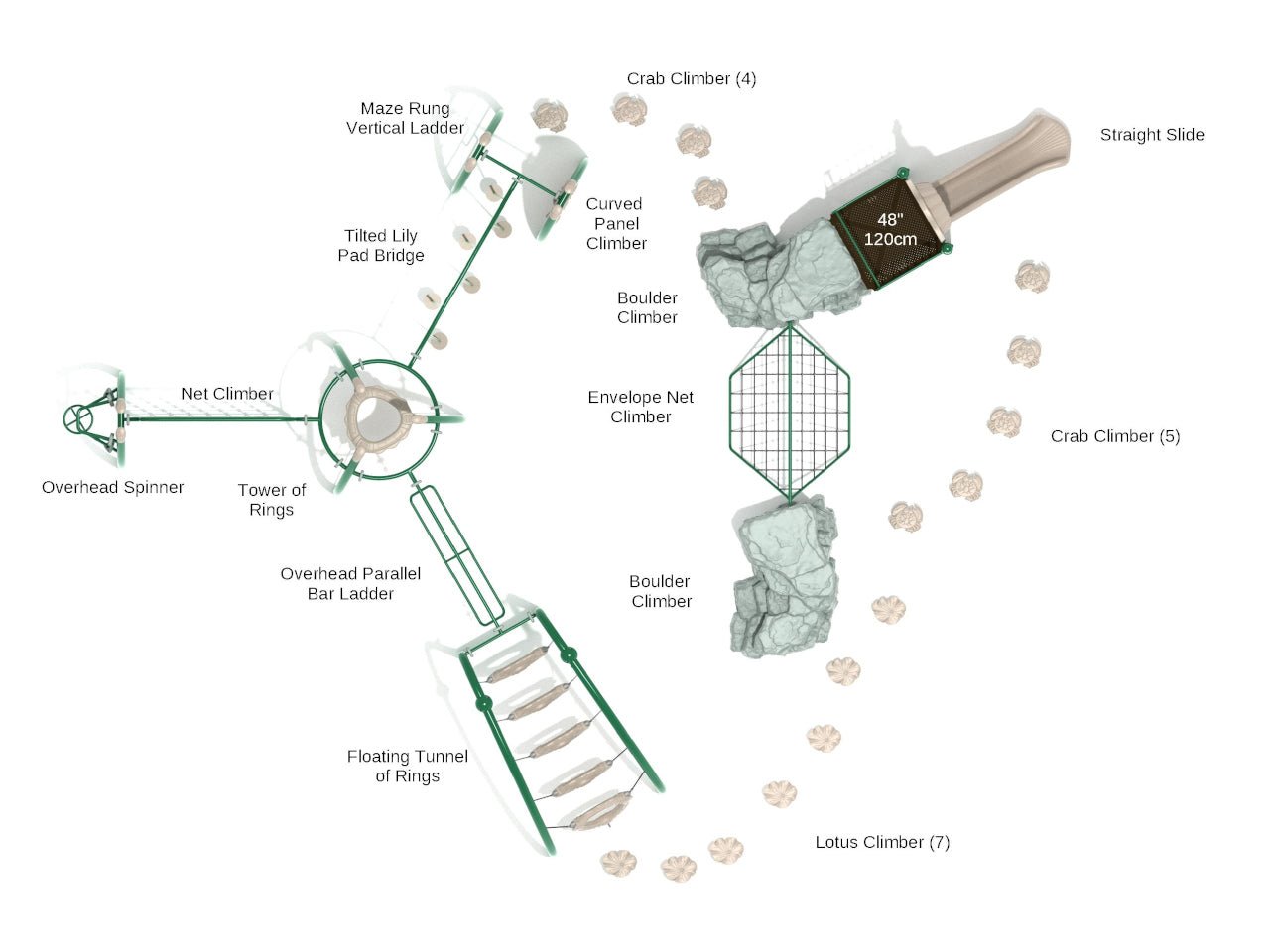 Crab Climber (4)

Maze Rung Vertical Ladder

Straight Slide

Curved Panel Climber

48" 120cm

Tilted Lily Pad Bridge

Boulder Climber

Net Climber

Envelope Net Climber

Crab Climber (5)

Overhead Spinner

Tower of Rings

Overhead Parallel Bar Ladder

Boulder Climber

Floating Tunnel of Rings

Lotus Climber (7)