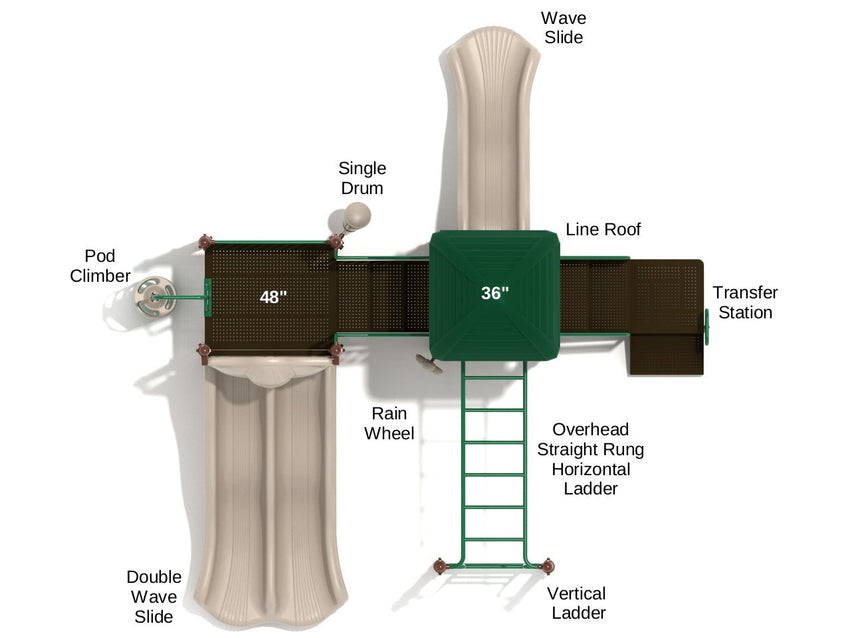 Wave Slide

Single Drum

Line Roof

Pod Climber

48"

36"

Transfer Station

Rain Wheel

Overhead Straight Rung Horizontal Ladder

Double Wave Slide

Vertical Ladder