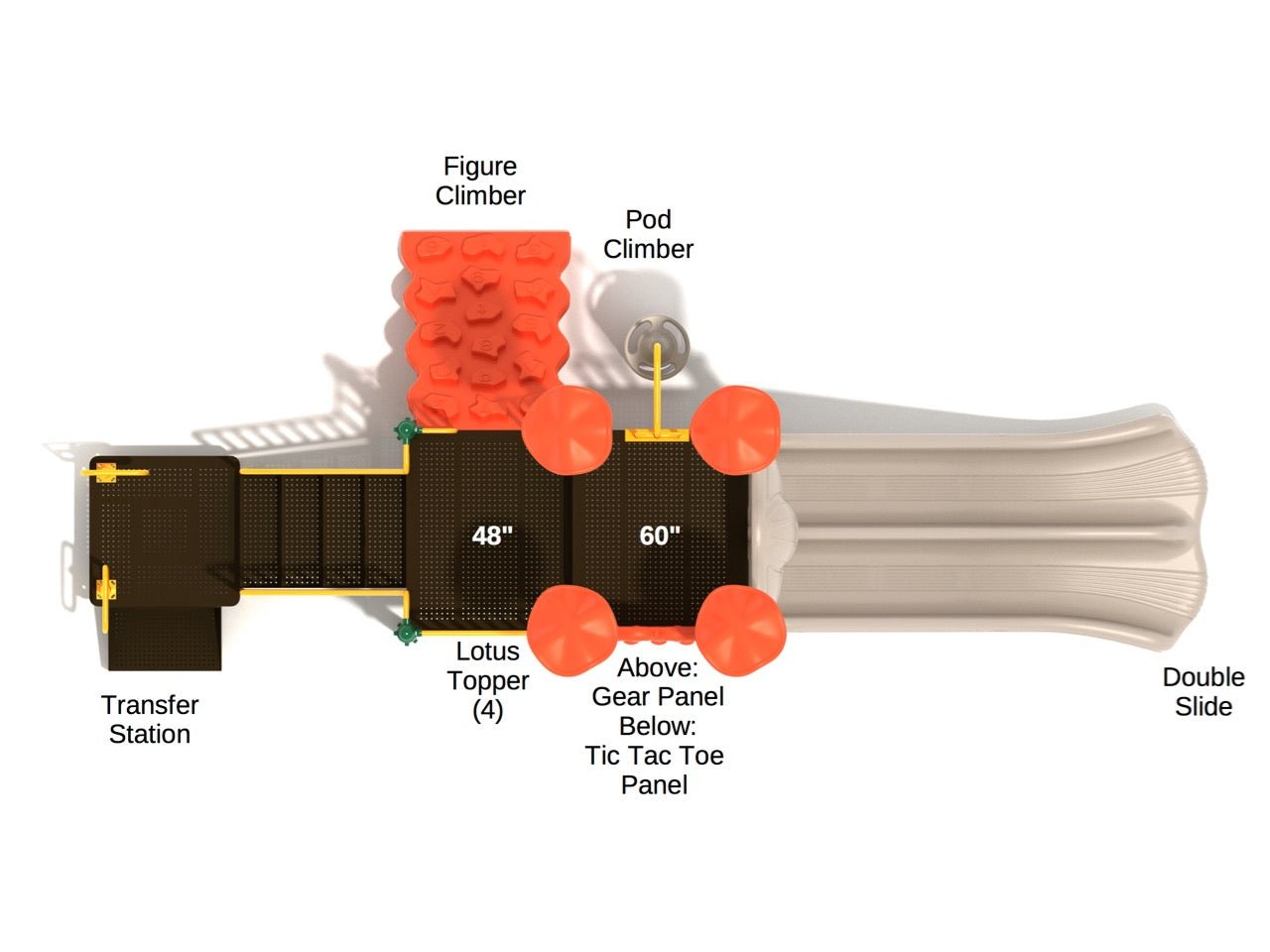 Figure Climber

Pod Climber

48"

60"

Transfer Station

Lotus Topper (4)

Above: Gear Panel Below: Tic Tac Toe Panel

Double Slide