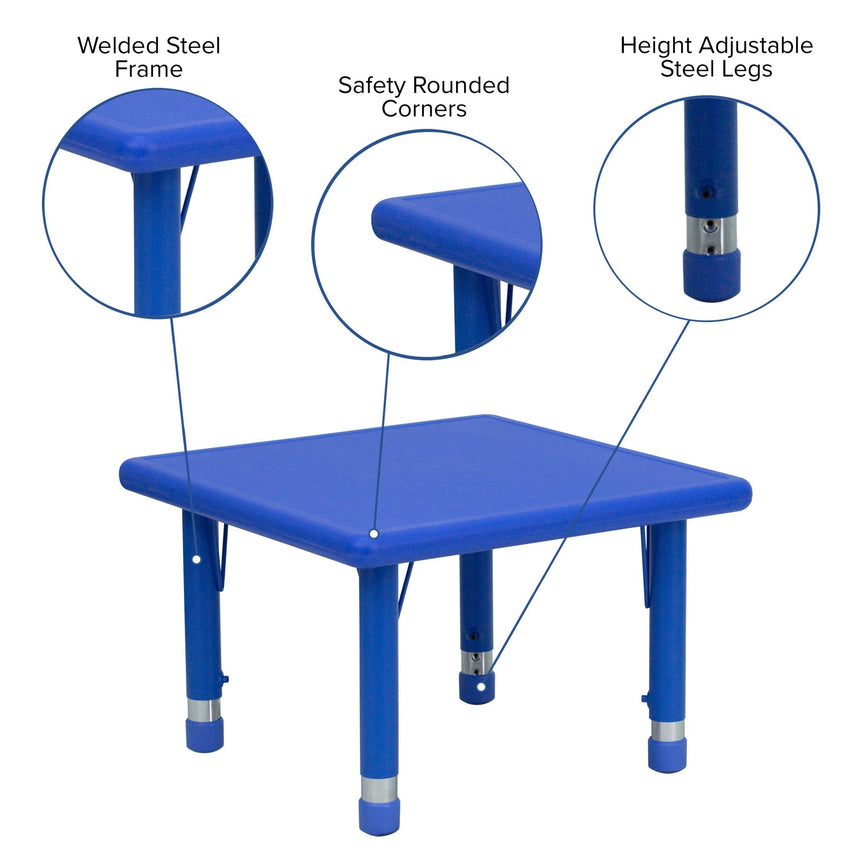 Welded Steel Frame

Safety Rounded Corners

Height Adjustable Steel Legs